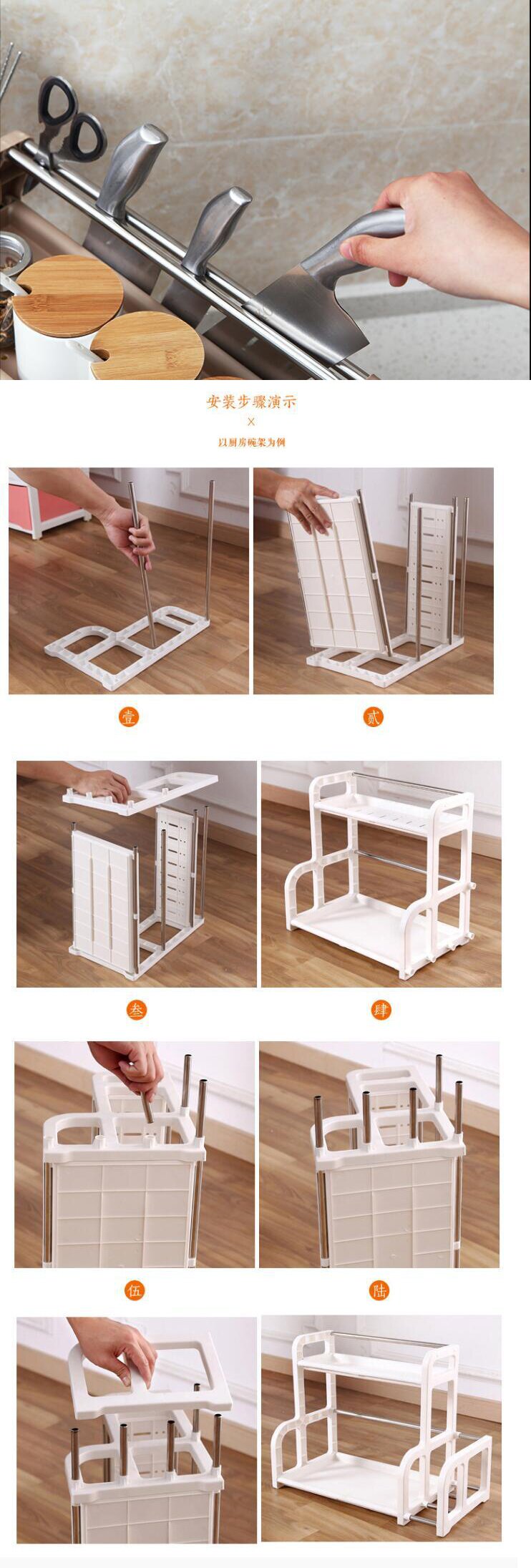 安装步骤演示

×

以厨房碗架为例

壹

贰

叁

肆

伍

陆