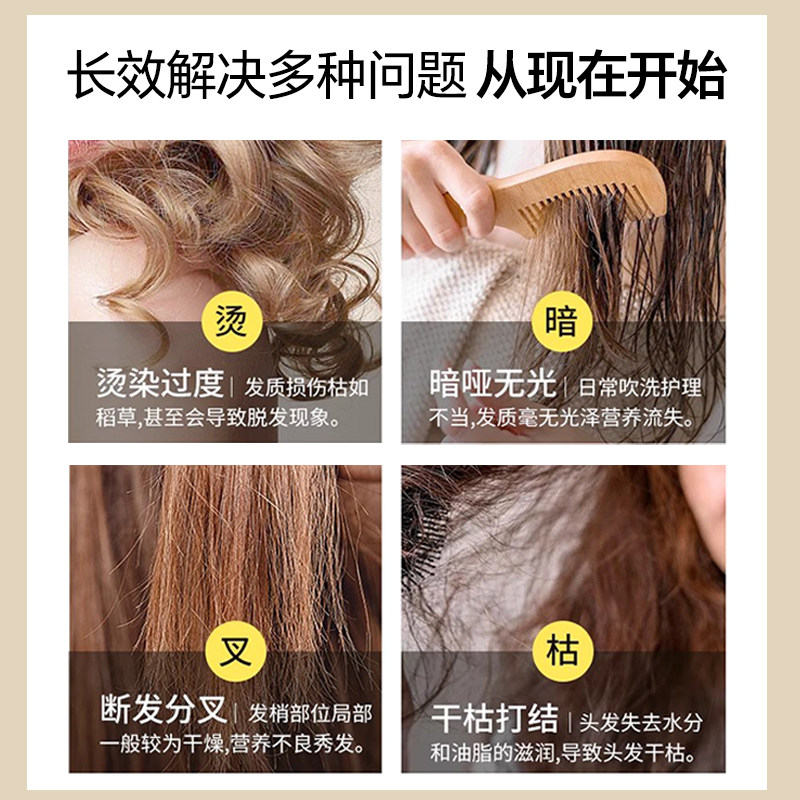 长效解决多种问题 从现在开始

烫

烫染过度 | 发质损伤枯如稻草,甚至会导致脱发现象。

暗

暗哑无光 | 日常吹洗护理不当,发质毫无光泽营养流失。

叉

断发分叉 | 发梢部位局部一般较为干燥,营养不良秀发。

枯

干枯打结 | 头发失去水分和油脂的滋润,导致头发干枯。