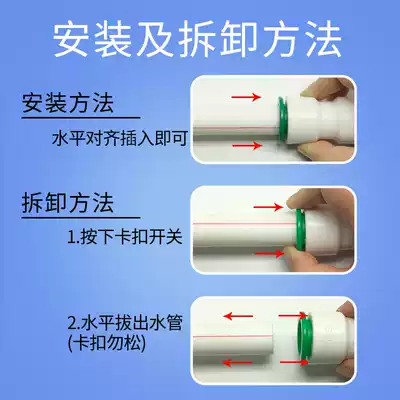 安装及拆卸方法

安装方法

水平对齐插入即可

拆卸方法

1.按下卡扣开关

2.水平拔出水管
(卡扣勿松)