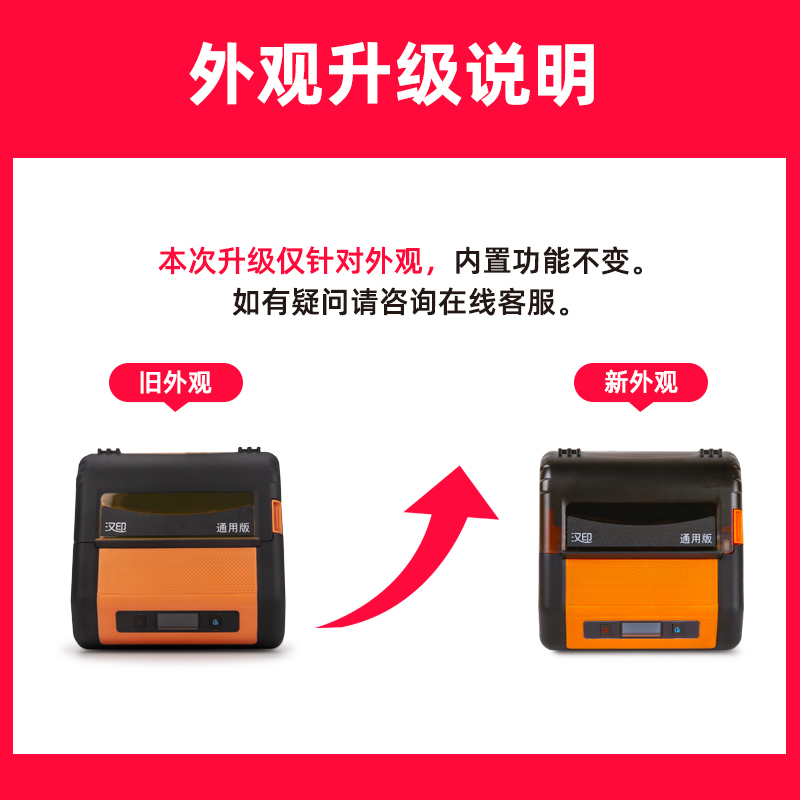 外观升级说明

本次升级仅针对外观，内置功能不变。
如有疑问请咨询在线客服。

旧外观

汉印
通用版

新外观

汉印
通用版