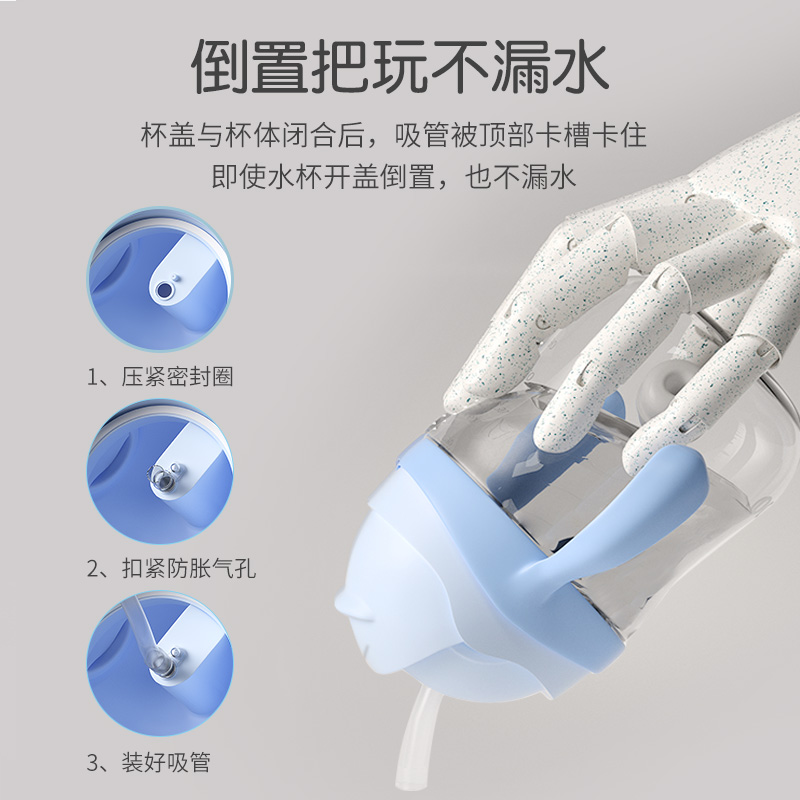 倒置把玩不漏水

杯盖与杯体闭合后，吸管被顶部卡槽卡住
即使水杯开盖倒置，也不漏水

1、压紧密封圈

2、扣紧防胀气孔

3、装好吸管