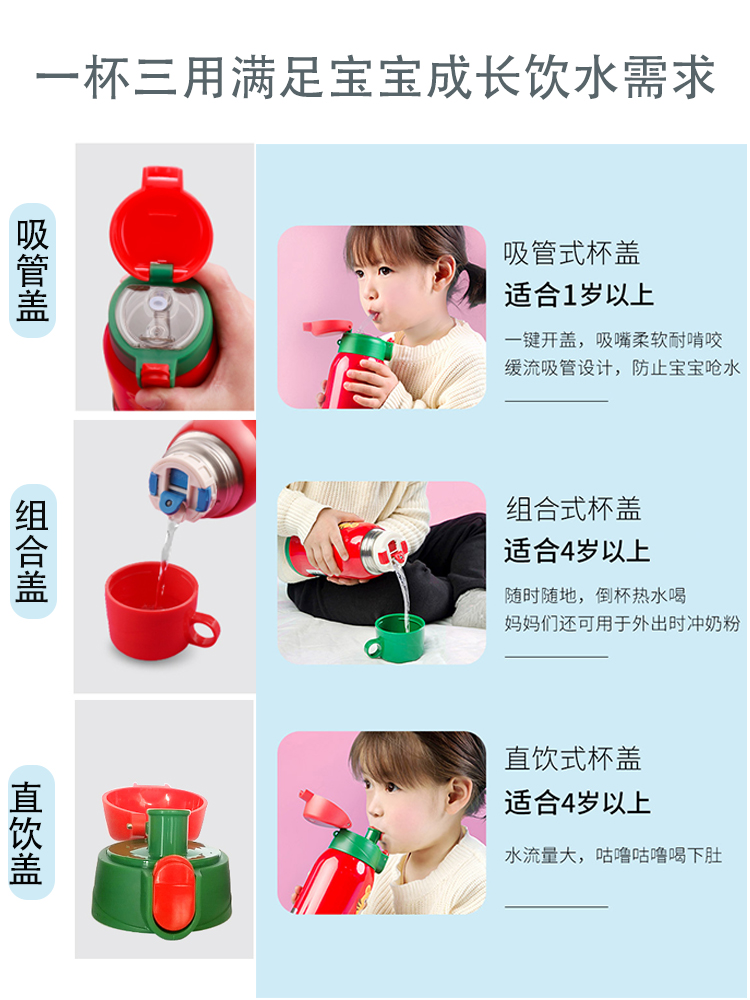 一杯三用满足宝宝成长饮水需求

吸管盖

吸管式杯盖
适合1岁以上
一键开盖，吸嘴柔软耐啃咬
缓流吸管设计，防止宝宝呛水

组合盖

组合式杯盖
适合4岁以上
随时随地，倒杯热水喝
妈妈们还可用于外出时冲奶粉

直饮盖

直饮式杯盖
适合4岁以上
水流量大，咕噜咕噜喝下肚