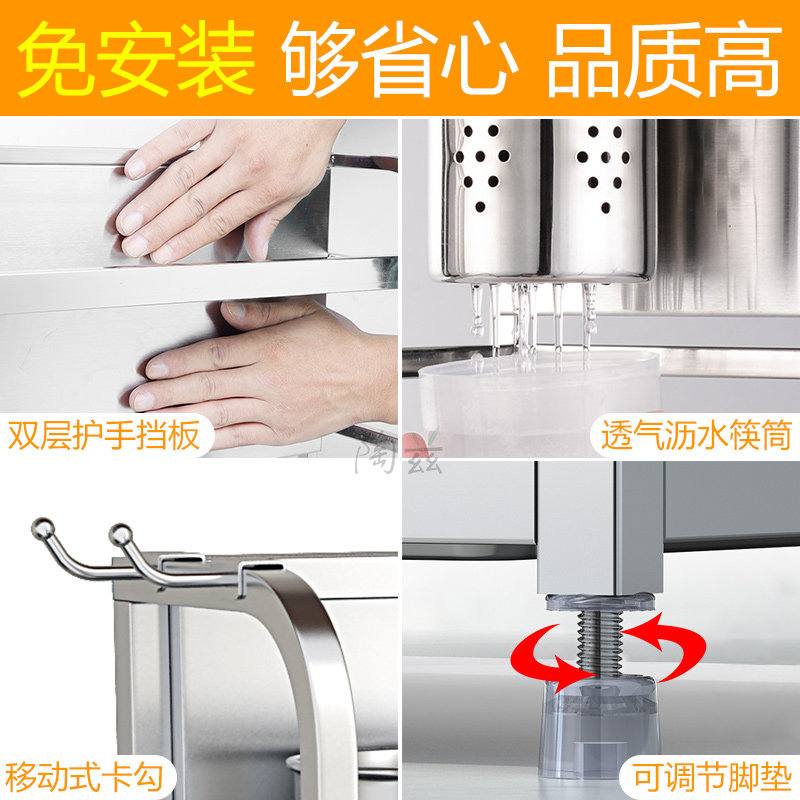 免安装 够省心 品质高

双层护手挡板

透气沥水筷筒

移动式卡勾

可调节脚垫

陶兹