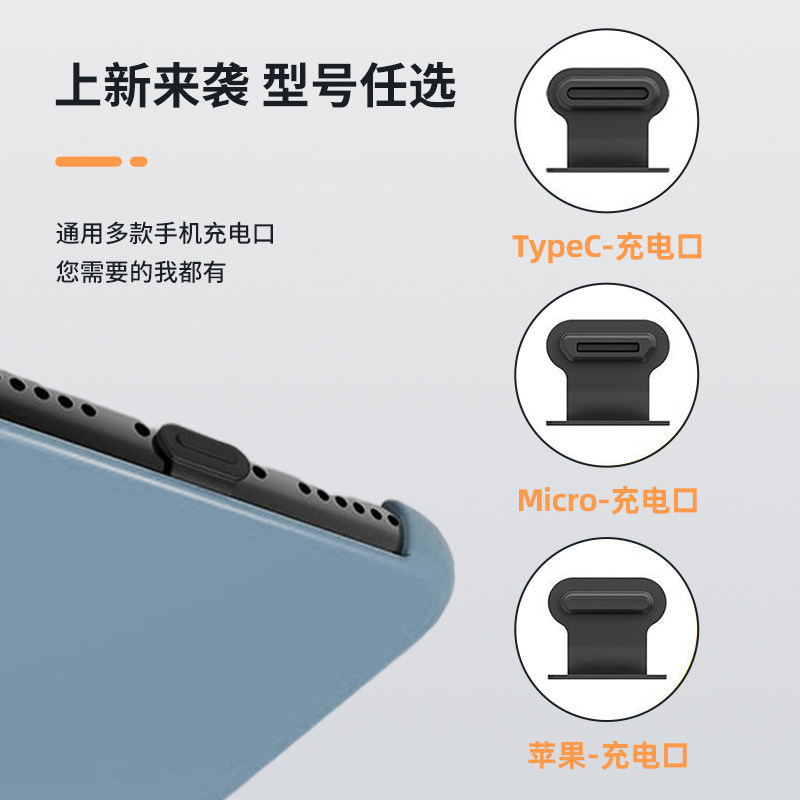 上新来袭 型号任选

通用多款手机充电口
您需要的我都有

TypeC-充电口

Micro-充电口

苹果-充电口