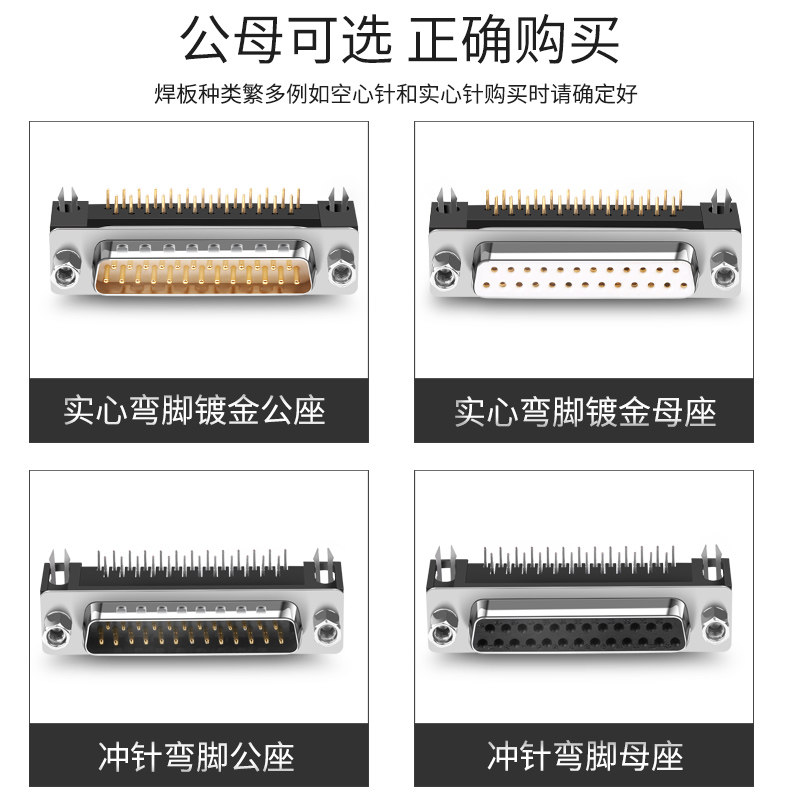 公母可选 正确购买

焊板种类繁多例如空心针和实心针购买时请确定好

实心弯脚镀金公座

实心弯脚镀金母座

冲针弯脚公座

冲针弯脚母座