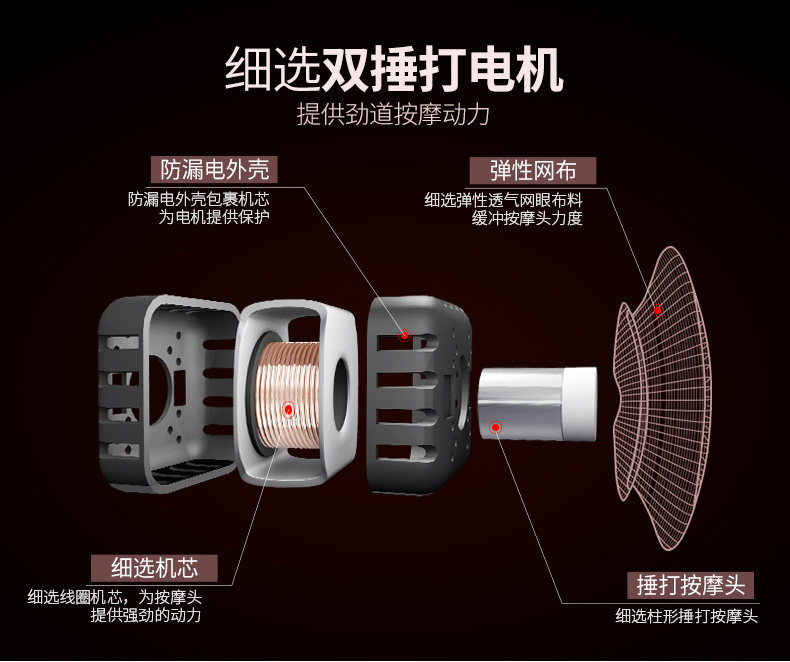 细选双捶打电机
提供劲道按摩动力

防漏电外壳
防漏电外壳包裹机芯
为电机提供保护

弹性网布
细选弹性透气网眼布料
缓冲按摩头力度

细选机芯
细选线圈机芯，为按摩头
提供强劲的动力

捶打按摩头
细选柱形捶打按摩头