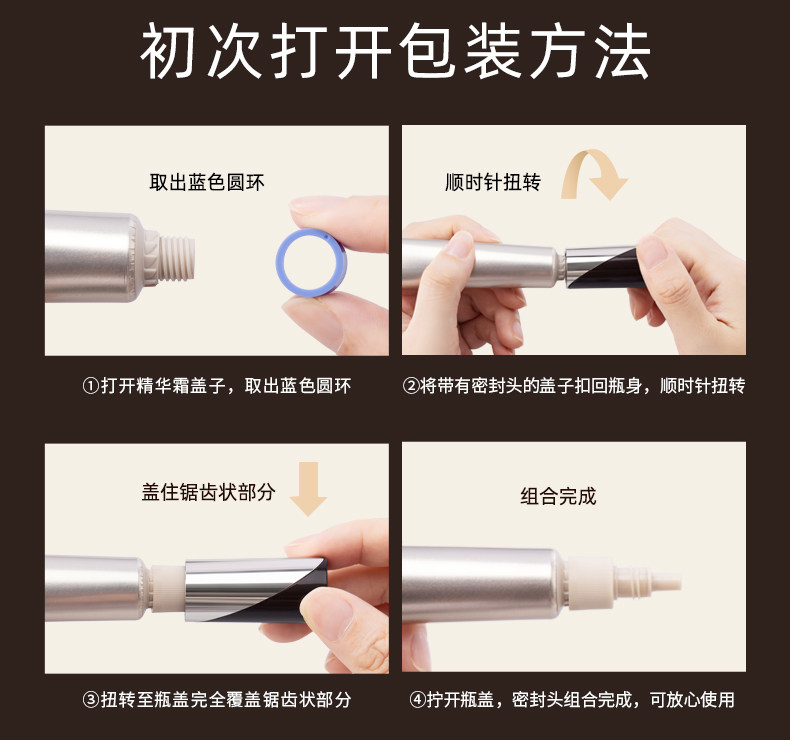 初次打开包装方法

取出蓝色圆环

①打开精华霜盖子，取出蓝色圆环

顺时针扭转

②将带有密封头的盖子扣回瓶身，顺时针扭转

盖住锯齿状部分

③扭转至瓶盖完全覆盖锯齿状部分

组合完成

④拧开瓶盖，密封头组合完成，可放心使用