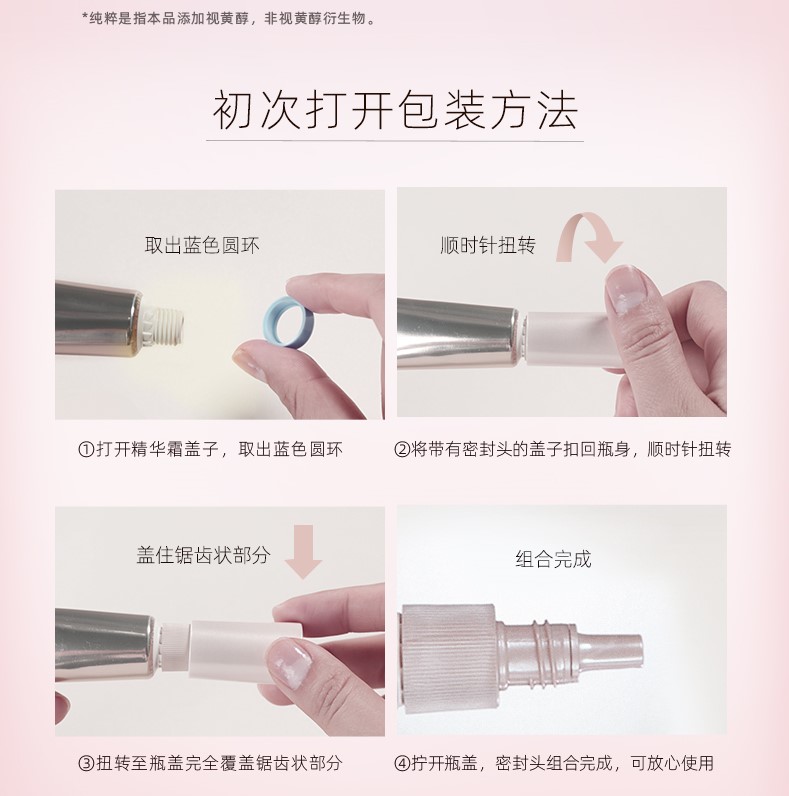 *纯粹是指本品添加视黄醇，非视黄醇衍生物。

初次打开包装方法

取出蓝色圆环

①打开精华霜盖子，取出蓝色圆环

顺时针扭转

②将带有密封头的盖子扣回瓶身，顺时针扭转

盖住锯齿状部分

③扭转至瓶盖完全覆盖锯齿状部分

组合完成

④拧开瓶盖，密封头组合完成，可放心使用