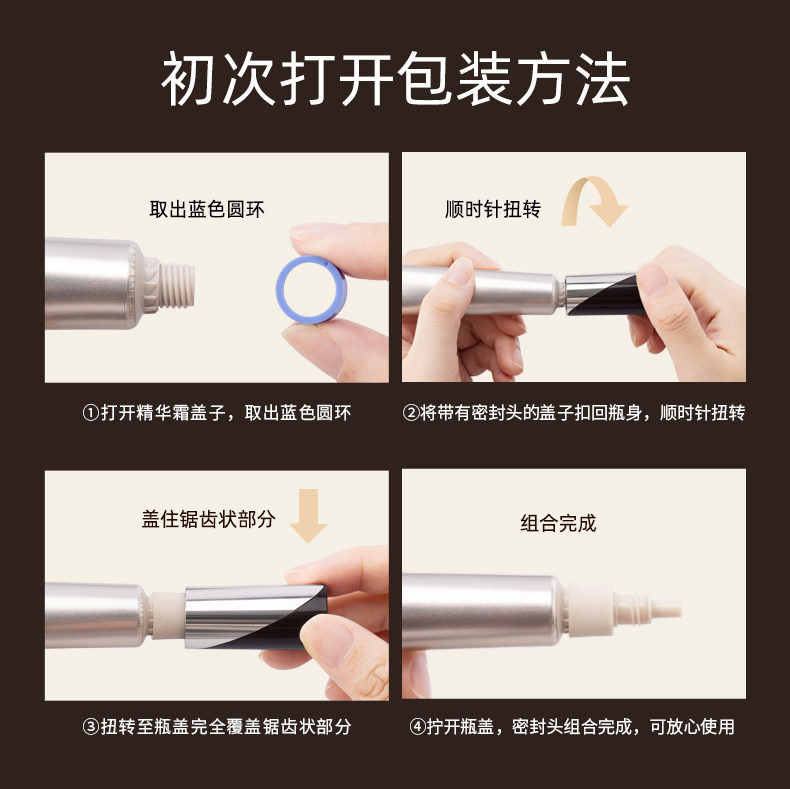 初次打开包装方法

取出蓝色圆环

①打开精华霜盖子，取出蓝色圆环

顺时针扭转

②将带有密封头的盖子扣回瓶身，顺时针扭转

盖住锯齿状部分

③扭转至瓶盖完全覆盖锯齿状部分

组合完成

④拧开瓶盖，密封头组合完成，可放心使用