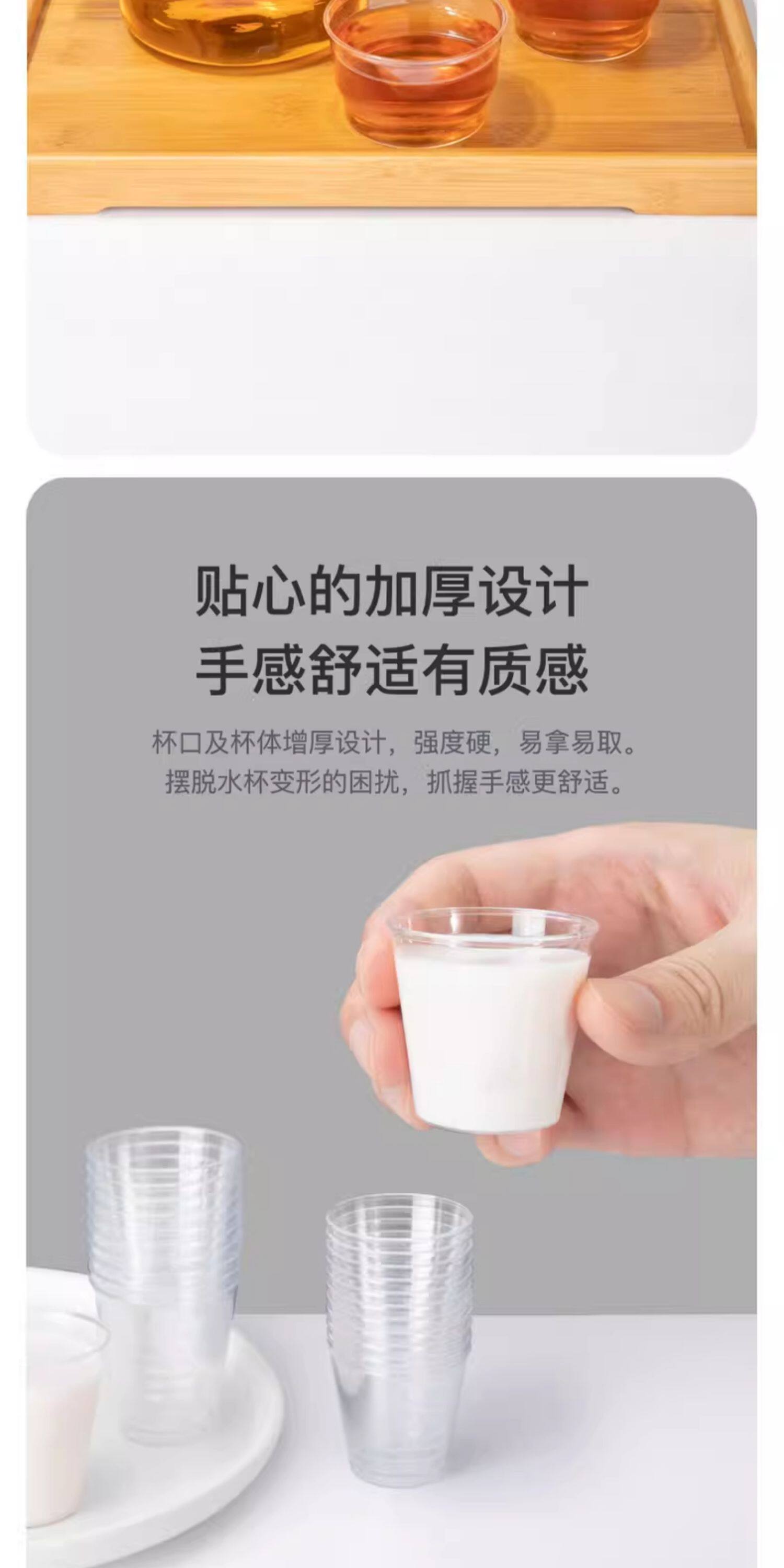 贴心的加厚设计
手感舒适有质感

杯口及杯体增厚设计，强度硬，易拿易取。
摆脱水杯变形的困扰，抓握手感更舒适。