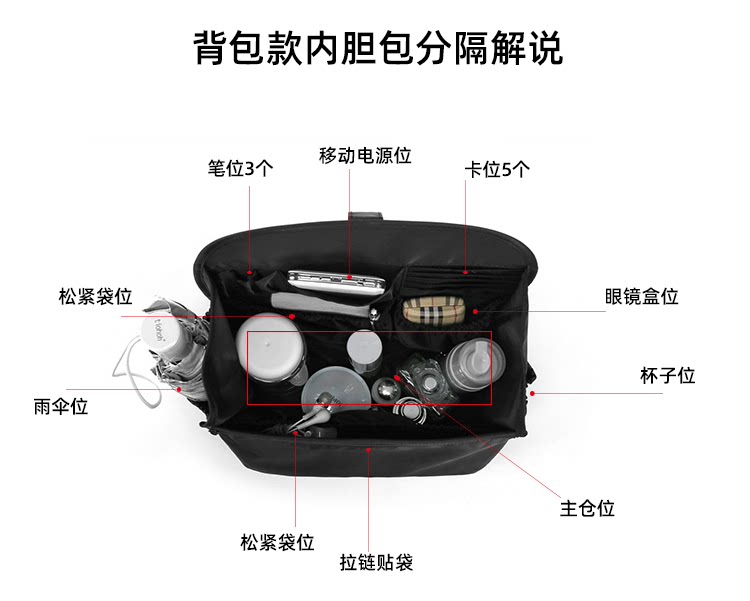 背包款内胆包分隔解说

笔位3个

移动电源位

卡位5个

松紧袋位

眼镜盒位

杯子位

雨伞位

主仓位

松紧袋位

拉链贴袋