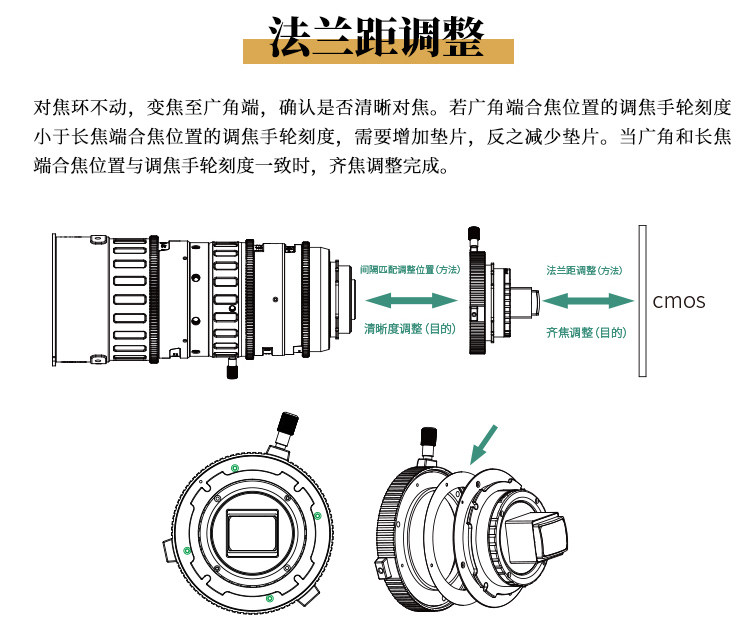 法兰距调整

对焦环不动，变焦至广角端，确认是否清晰对焦。若广角端合焦位置的调焦手轮刻度小于长焦端合焦位置的调焦手轮刻度，需要增加垫片，反之减少垫片。当广角和长焦端合焦位置与调焦手轮刻度一致时，齐焦调整完成。

间隔匹配调整位置（方法）

清晰度调整（目的）

法兰距调整（方法）

齐焦调整（目的）

cmos