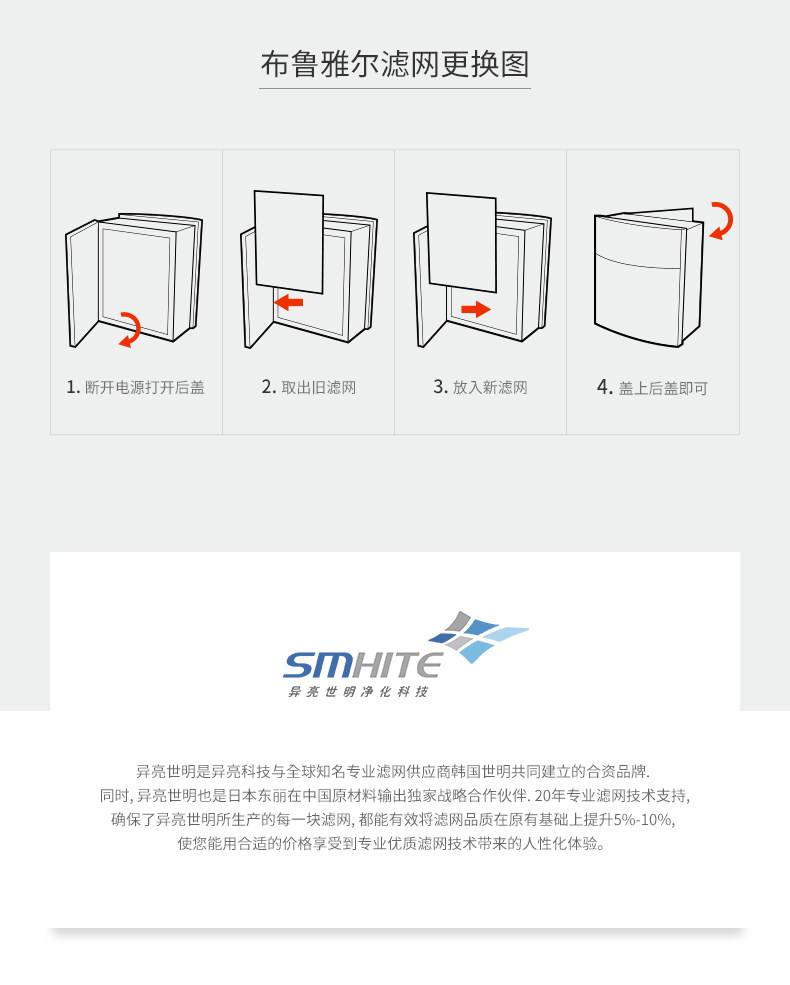 布鲁雅尔滤网更换图

1. 断开电源打开后盖

2. 取出旧滤网

3. 放入新滤网

4. 盖上后盖即可

SMHITE
异亮世明净化科技

异亮世明是异亮科技与全球知名专业滤网供应商韩国世明共同建立的合资品牌.
同时, 异亮世明也是日本东丽在中国原材料输出独家战略合作伙伴. 20年专业滤网技术支持,
确保了异亮世明所生产的每一块滤网, 都能有效将滤网品质在原有基础上提升5%-10%,
使您能用合适的价格享受到专业优质滤网技术带来的人性化体验。