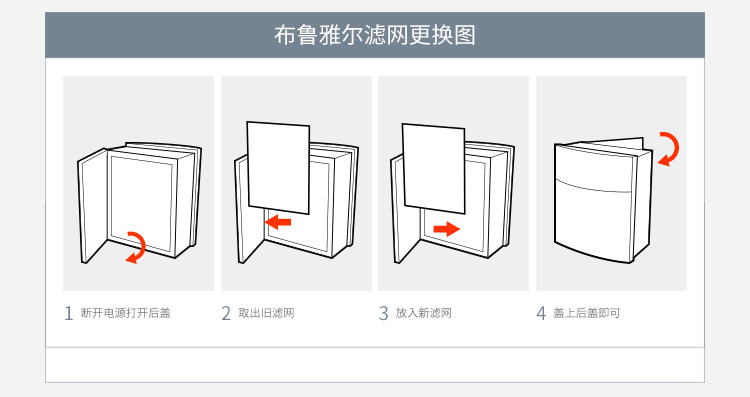 布鲁雅尔滤网更换图

1 断开电源打开后盖

2 取出旧滤网

3 放入新滤网

4 盖上后盖即可