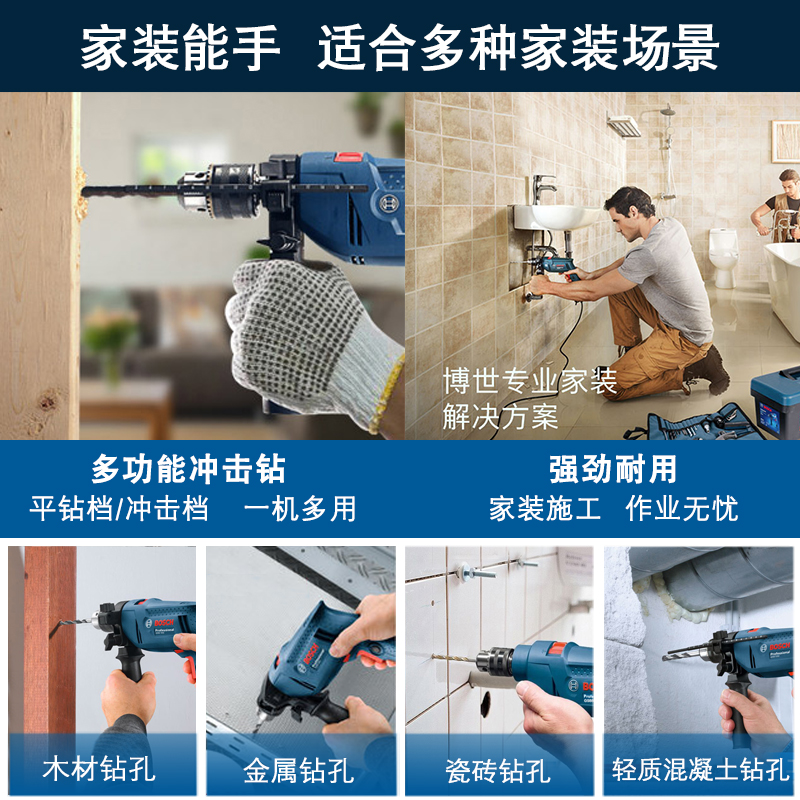 家装能手 适合多种家装场景

博世专业家装
解决方案

多功能冲击钻
平钻档/冲击档 一机多用

强劲耐用
家装施工 作业无忧

BOSCH

BOSCH

BOSCH

BOSCH

木材钻孔

金属钻孔

瓷砖钻孔

轻质混凝土钻孔