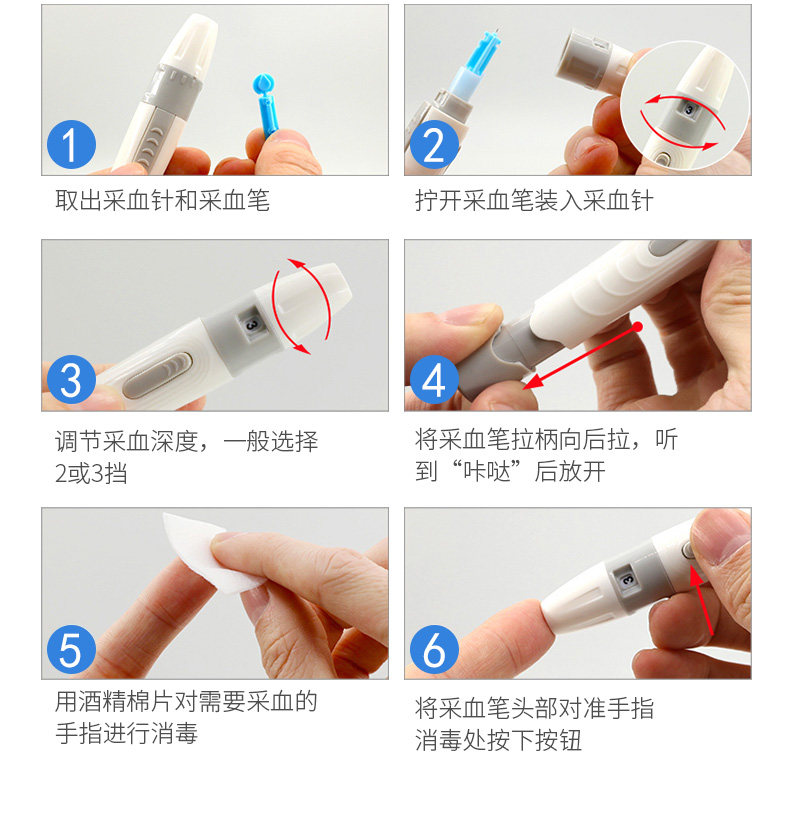 1

取出采血针和采血笔

2

拧开采血笔装入采血针

3

调节采血深度，一般选择2或3挡

4

将采血笔拉柄向后拉，听到“咔哒”后放开

5

用酒精棉片对需要采血的手指进行消毒

6

将采血笔头部对准手指消毒处按下按钮