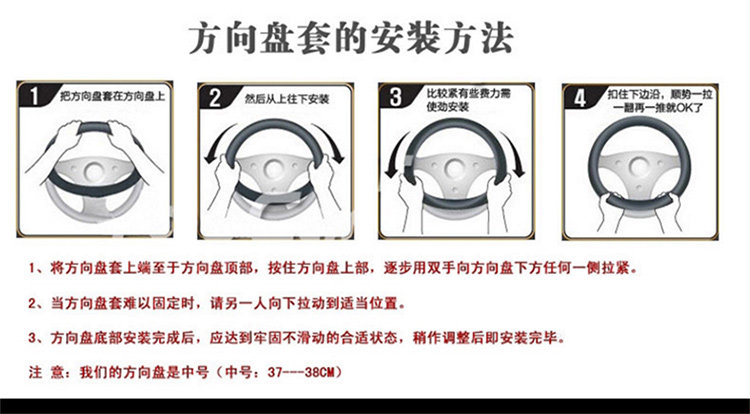 方向盘套的安装方法

1 把方向盘套在方向盘上

2 然后从上往下安装

3 比较紧有些费力需使劲安装

4 扣住下边沿，顺势一拉一翻再一推就OK了

1、将方向盘套上端至于方向盘顶部，按住方向盘上部，逐步用双手向方向盘下方任何一侧拉紧。

2、当方向盘套难以固定时，请另一人向下拉动到适当位置。

3、方向盘底部安装完成后，应达到牢固不滑动的合适状态，稍作调整后即安装完毕。

注 意：我们的方向盘是中号（中号：37---38CM）