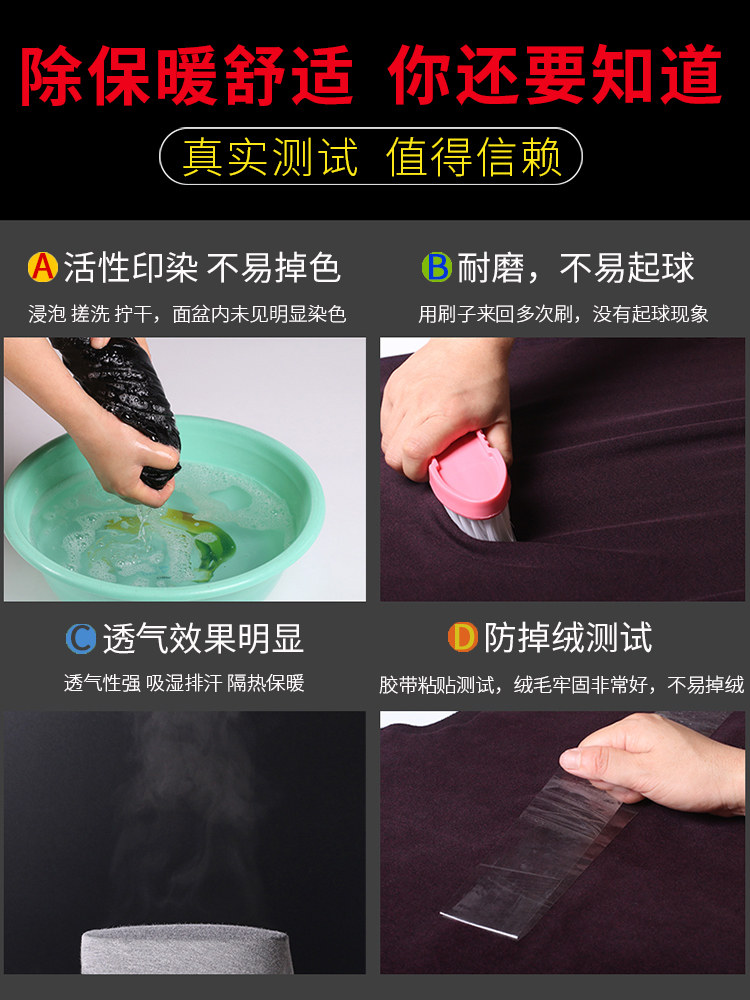 除保暖舒适 你还要知道

真实测试 值得信赖

A 活性印染 不易掉色

浸泡 搓洗 拧干，面盆内未见明显染色

B 耐磨，不易起球

用刷子来回多次刷，没有起球现象

C 透气效果明显

透气性强 吸湿排汗 隔热保暖

D 防掉绒测试

胶带粘贴测试，绒毛牢固非常好，不易掉绒