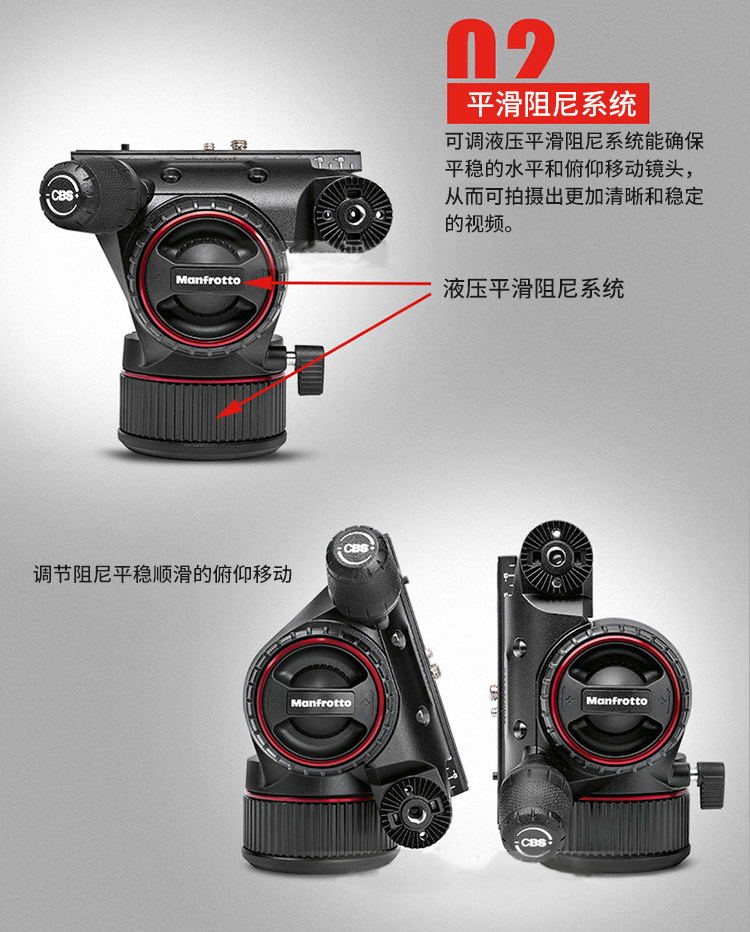 02
平滑阻尼系统

可调液压平滑阻尼系统能确保平稳的水平和俯仰移动镜头，从而可拍摄出更加清晰和稳定的视频。

CBS
Manfrotto

液压平滑阻尼系统

调节阻尼平稳顺滑的俯仰移动

CBS
Manfrotto

Manfrotto
CBS