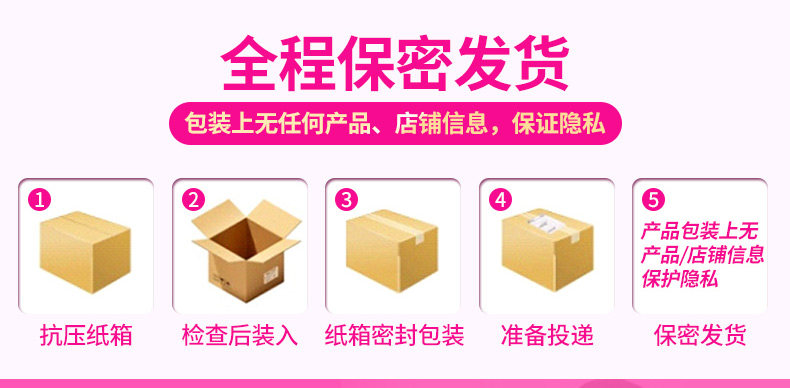 全程保密发货

包装上无任何产品、店铺信息，保证隐私

1
抗压纸箱

2
检查后装入

3
纸箱密封包装

4
准备投递

5
产品包装上无产品/店铺信息保护隐私
保密发货