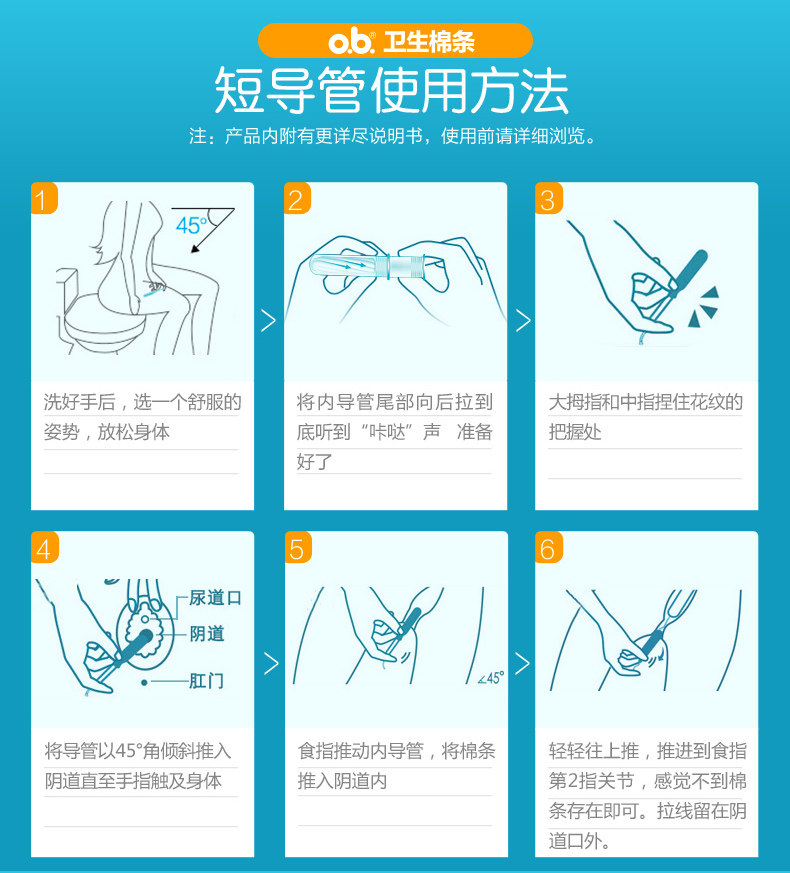 o.b.® 卫生棉条

短导管使用方法

注：产品内附有更详尽说明书，使用前请详细浏览。

1

45°

洗好手后，选一个舒服的姿势，放松身体

2

将内导管尾部向后拉到底听到“咔哒”声 准备好了

3

大拇指和中指捏住花纹的把握处

4

尿道口

阴道

肛门

将导管以45°角倾斜推入阴道直至手指触及身体

5

∠45°

食指推动内导管，将棉条推入阴道内

6

轻轻往上推，推进到食指第2指关节，感觉不到棉条存在即可。拉线留在阴道口外。