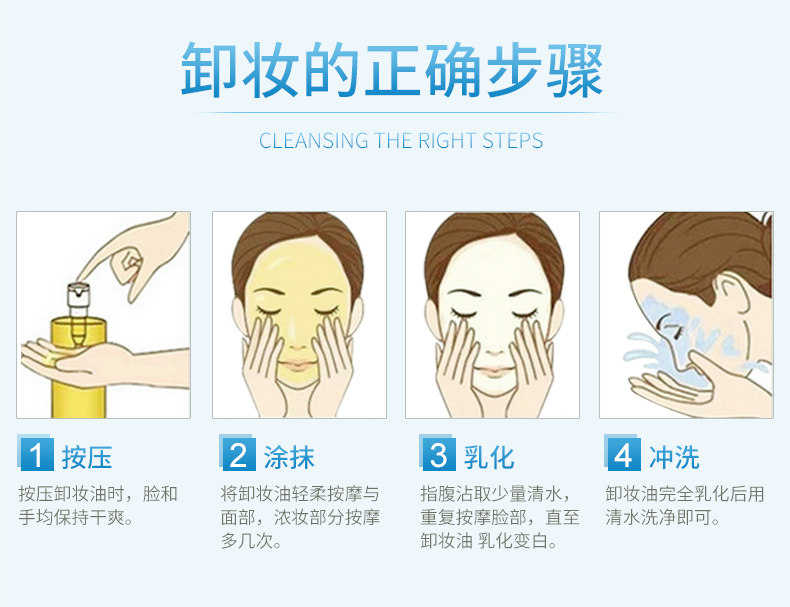 卸妆的正确步骤

CLEANSING THE RIGHT STEPS

1 按压

按压卸妆油时，脸和手均保持干爽。

2 涂抹

将卸妆油轻柔按摩与面部，浓妆部分按摩多几次。

3 乳化

指腹沾取少量清水，重复按摩脸部，直至卸妆油 乳化变白。

4 冲洗

卸妆油完全乳化后用清水洗净即可。