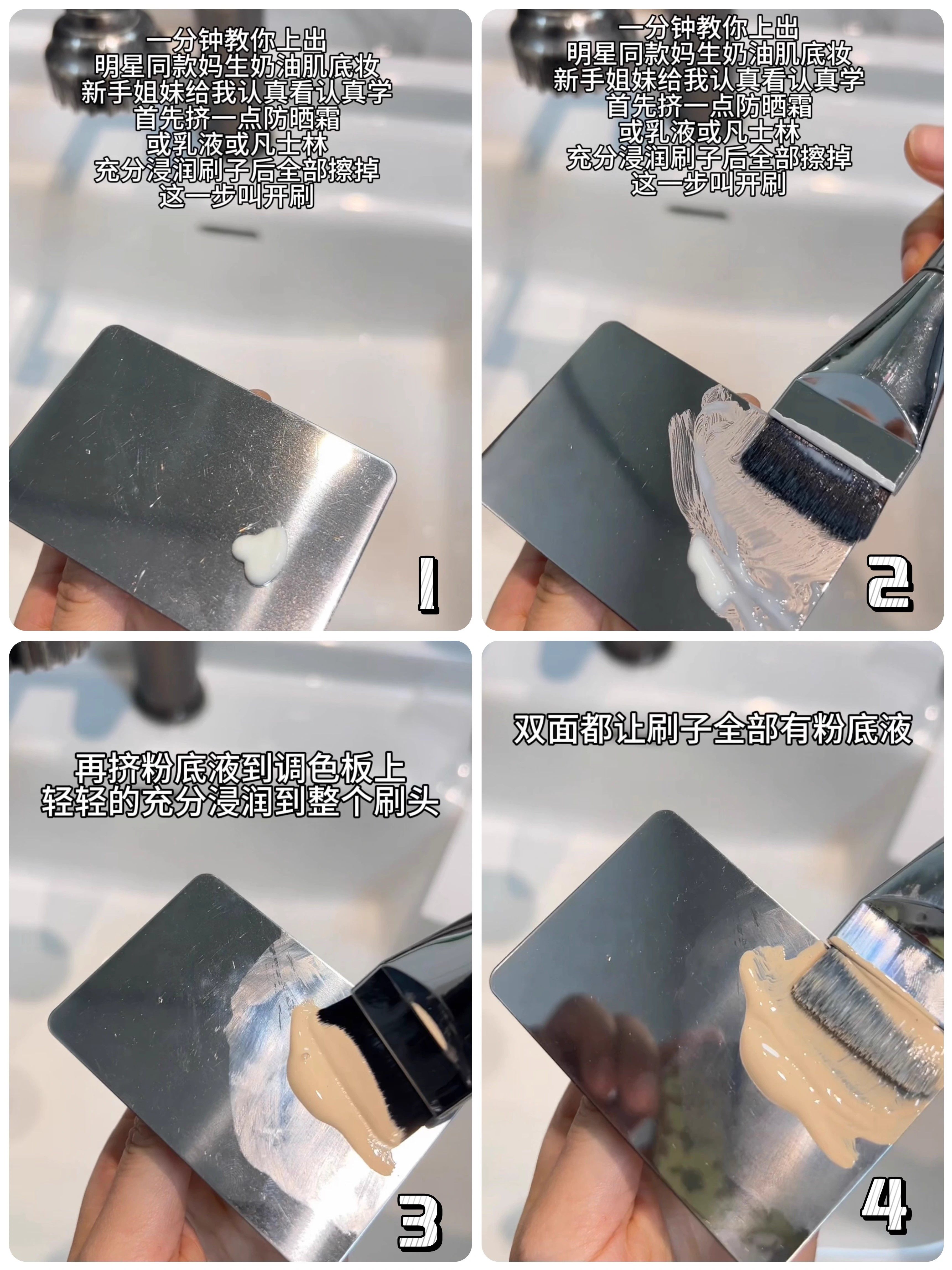 一分钟教你上出
明星同款妈生奶油肌底妆
新手姐妹给我认真看认真学
首先挤一点防晒霜
或乳液或凡士林
充分浸润刷子后全部擦掉
这一步叫开刷

1

一分钟教你上出
明星同款妈生奶油肌底妆
新手姐妹给我认真看认真学
首先挤一点防晒霜
或乳液或凡士林
充分浸润刷子后全部擦掉
这一步叫开刷

2

再挤粉底液到调色板上
轻轻的充分浸润到整个刷头

3

双面都让刷子全部有粉底液

4