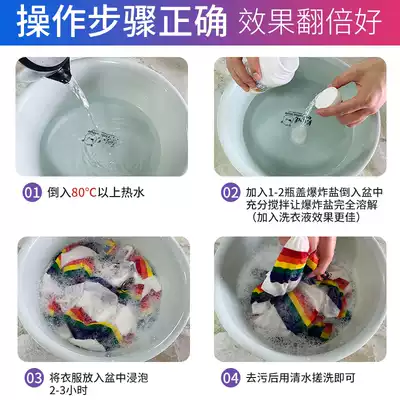 操作步骤正确 效果翻倍好

01 倒入80°C以上热水

02 加入1-2瓶盖爆炸盐倒入盆中充分搅拌让爆炸盐完全溶解（加入洗衣液效果更佳）

03 将衣服放入盆中浸泡2-3小时

04 去污后用清水搓洗即可