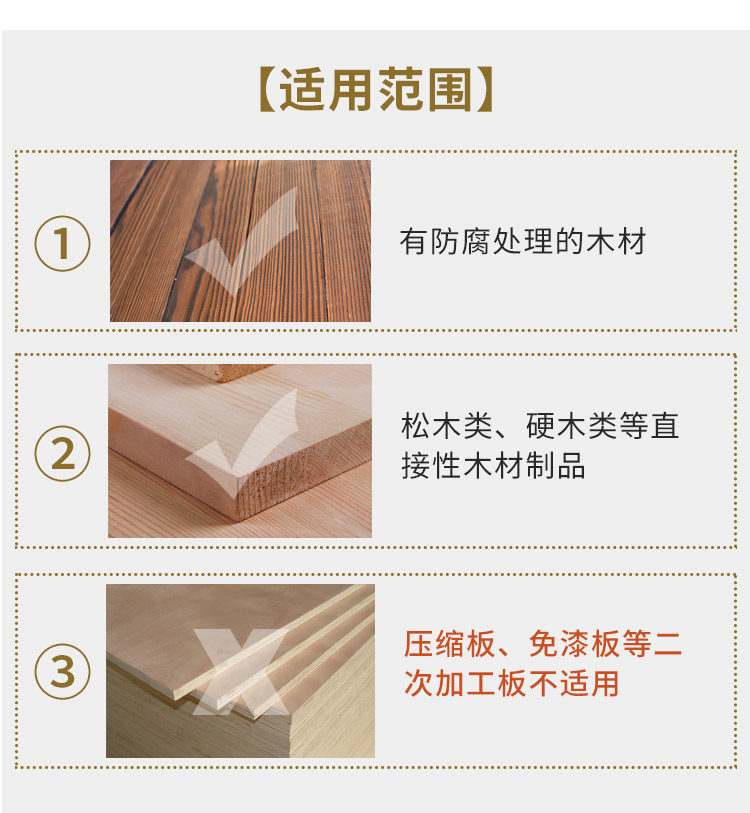 【适用范围】

①

有防腐处理的木材

②

松木类、硬木类等直接性木材制品

③

压缩板、免漆板等二次加工板不适用