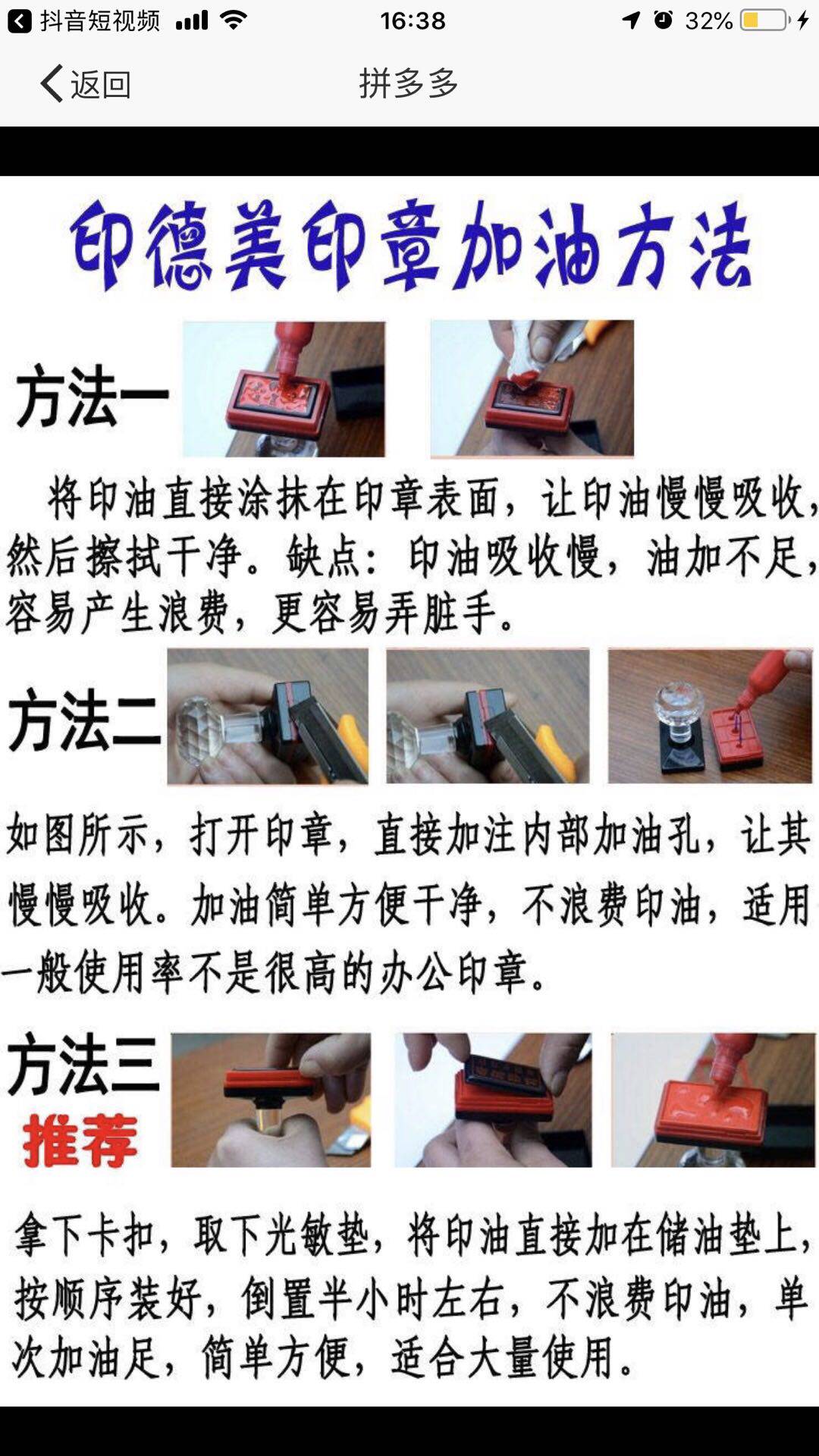 抖音短视频 16:38 32%

返回 拼多多

印德美印章加油方法

方法一

将印油直接涂抹在印章表面，让印油慢慢吸收，然后擦拭干净。缺点：印油吸收慢，油加不足，容易产生浪费，更容易弄脏手。

方法二

如图所示，打开印章，直接加注内部加油孔，让其慢慢吸收。加油简单方便干净，不浪费印油，适用一般使用率不是很高的办公印章。

方法三
推荐

拿下卡扣，取下光敏垫，将印油直接加在储油垫上，按顺序装好，倒置半小时左右，不浪费印油，单次加油足，简单方便，适合大量使用。