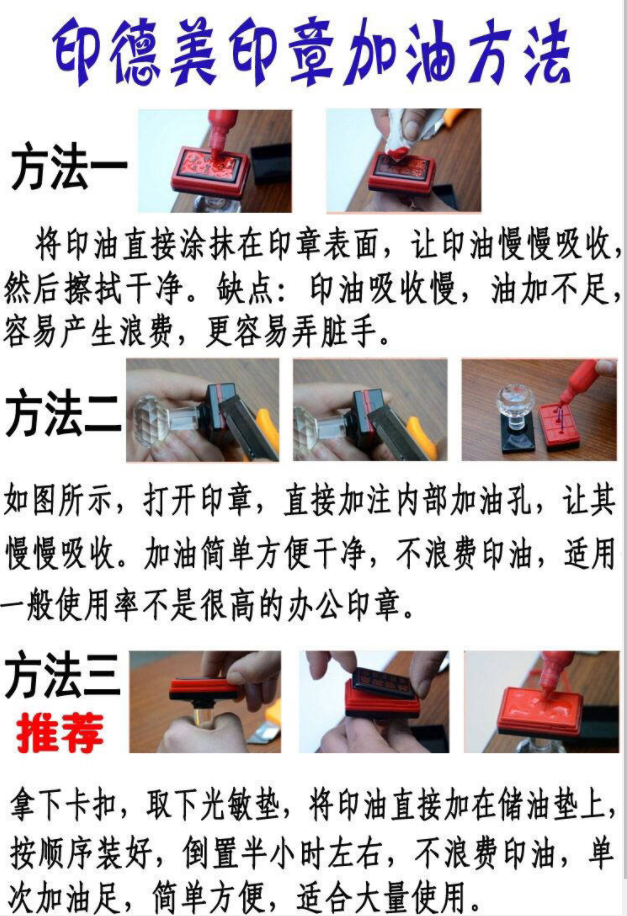 印德美印章加油方法

方法一

将印油直接涂抹在印章表面，让印油慢慢吸收，然后擦拭干净。缺点：印油吸收慢，油加不足，容易产生浪费，更容易弄脏手。

方法二

如图所示，打开印章，直接加注内部加油孔，让其慢慢吸收。加油简单方便干净，不浪费印油，适用一般使用率不是很高的办公印章。

方法三
推荐

拿下卡扣，取下光敏垫，将印油直接加在储油垫上，按顺序装好，倒置半小时左右，不浪费印油，单次加油足，简单方便，适合大量使用。