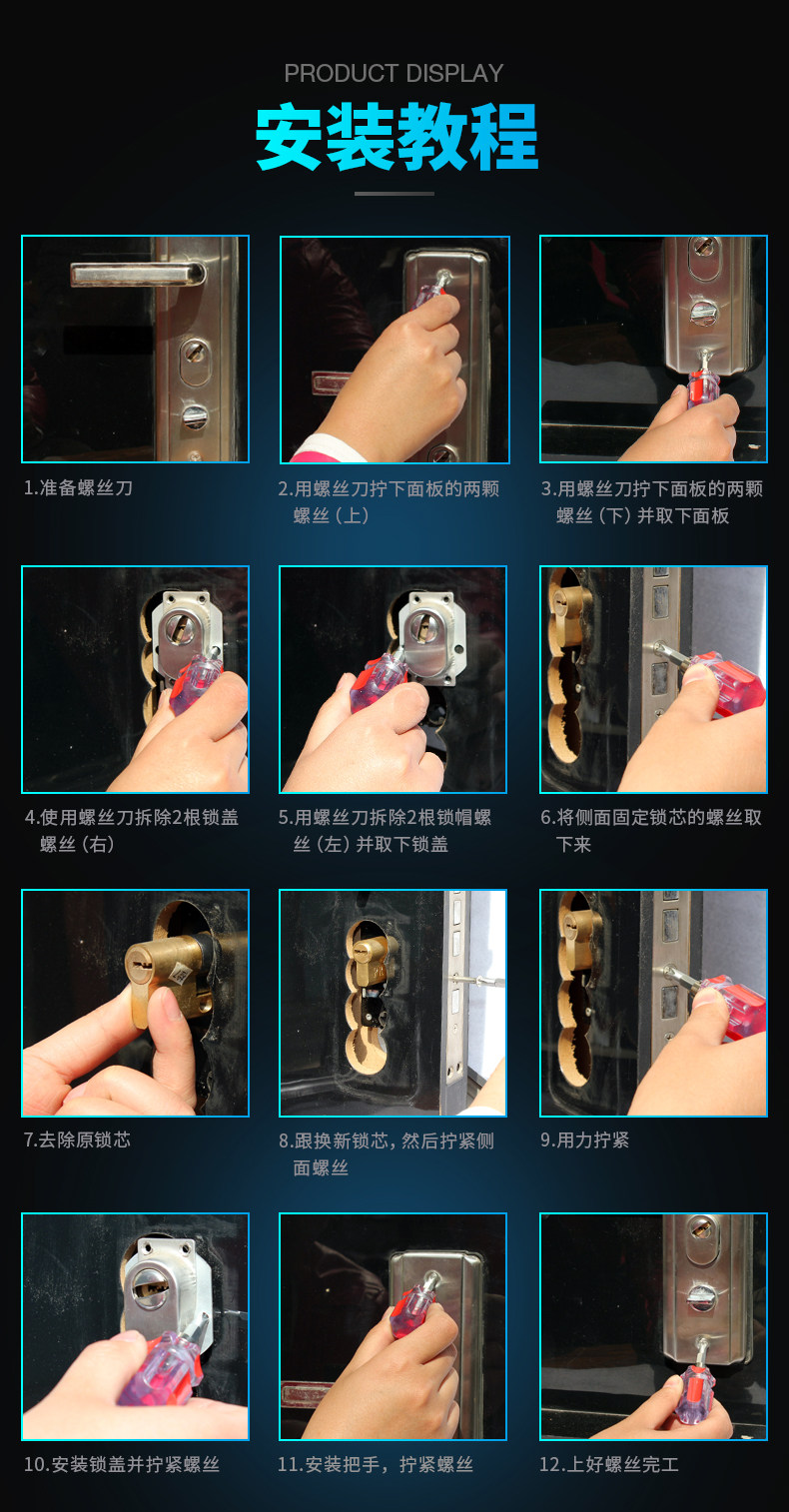 PRODUCT DISPLAY

安装教程

1.准备螺丝刀

2.用螺丝刀拧下面板的两颗螺丝（上）

3.用螺丝刀拧下面板的两颗螺丝（下）并取下面板

4.使用螺丝刀拆除2根锁盖螺丝（右）

5.用螺丝刀拆除2根锁帽螺丝（左）并取下锁盖

6.将侧面固定锁芯的螺丝取下来

7.去除原锁芯

8.跟换新锁芯，然后拧紧侧面螺丝

9.用力拧紧

10.安装锁盖并拧紧螺丝

11.安装把手，拧紧螺丝

12.上好螺丝完工