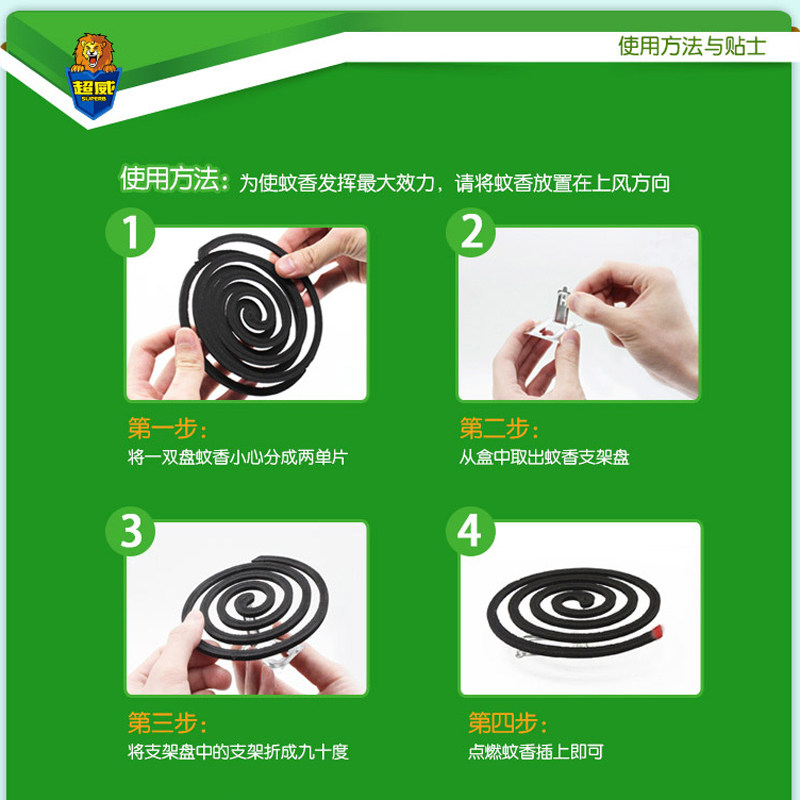 超威
SUPERB

使用方法与贴士

使用方法：为使蚊香发挥最大效力，请将蚊香放置在上风方向

1

第一步：
将一双盘蚊香小心分成两单片

2

第二步：
从盒中取出蚊香支架盘

3

第三步：
将支架盘中的支架折成九十度

4

第四步：
点燃蚊香插上即可