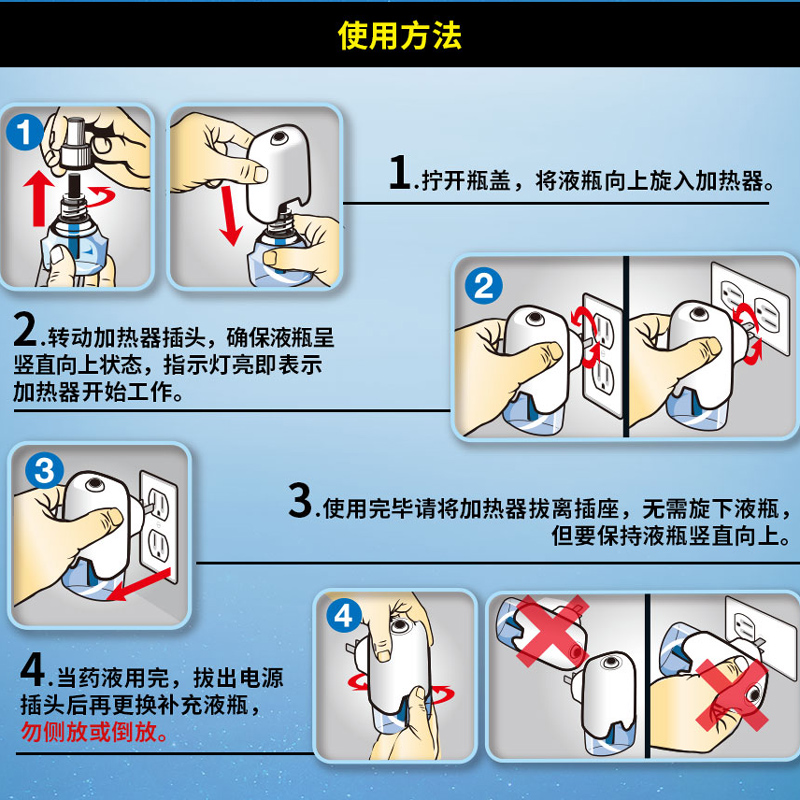 使用方法

1

1.拧开瓶盖，将液瓶向上旋入加热器。

2

2.转动加热器插头，确保液瓶呈竖直向上状态，指示灯亮即表示加热器开始工作。

3

3.使用完毕请将加热器拔离插座，无需旋下液瓶，但要保持液瓶竖直向上。

4

4.当药液用完，拔出电源插头后再更换补充液瓶，勿侧放或倒放。