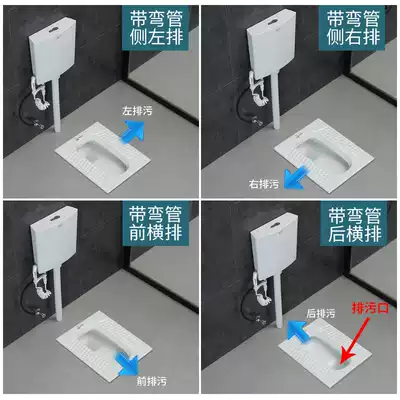 带弯管
侧左排

左排污

带弯管
侧右排

右排污

带弯管
前横排

前排污

带弯管
后横排

后排污

排污口