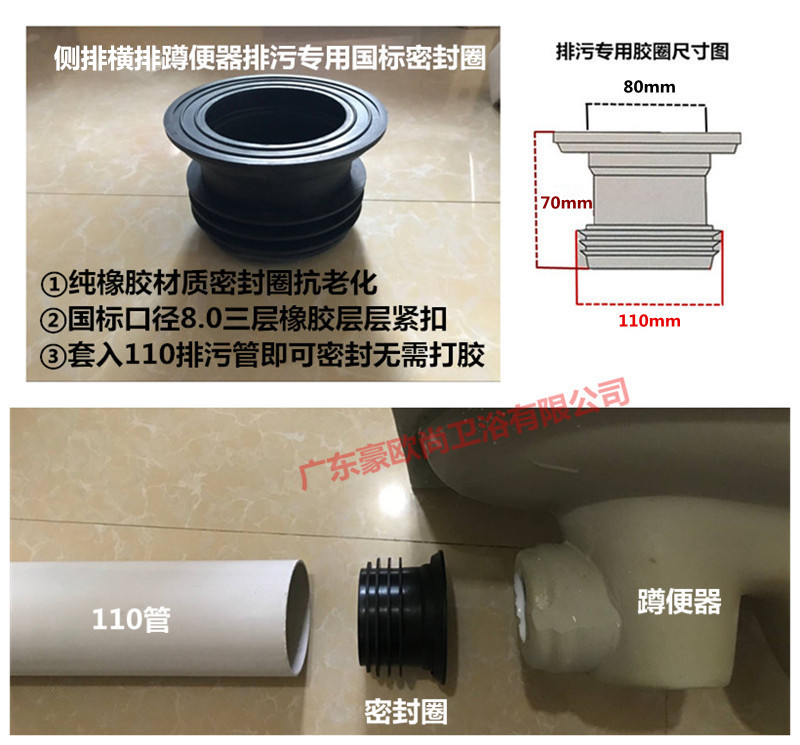 侧排横排蹲便器排污专用国标密封圈

①纯橡胶材质密封圈抗老化
②国标口径8.0三层橡胶层层紧扣
③套入110排污管即可密封无需打胶

排污专用胶圈尺寸图

80mm

70mm

110mm

广东豪欧尚卫浴有限公司

110管

密封圈

蹲便器