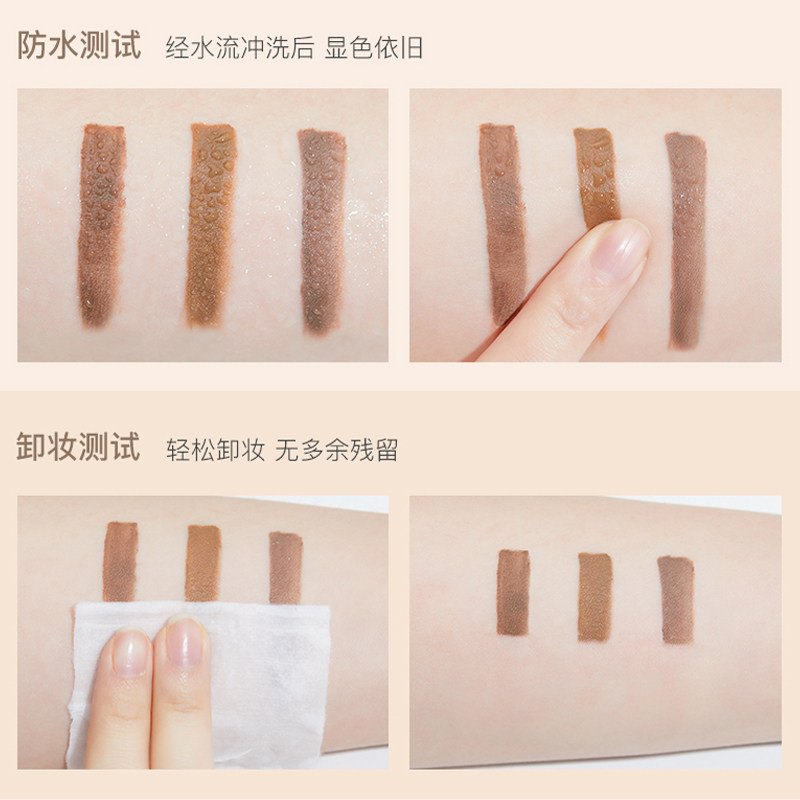 防水测试 经水流冲洗后 显色依旧

卸妆测试 轻松卸妆 无多余残留