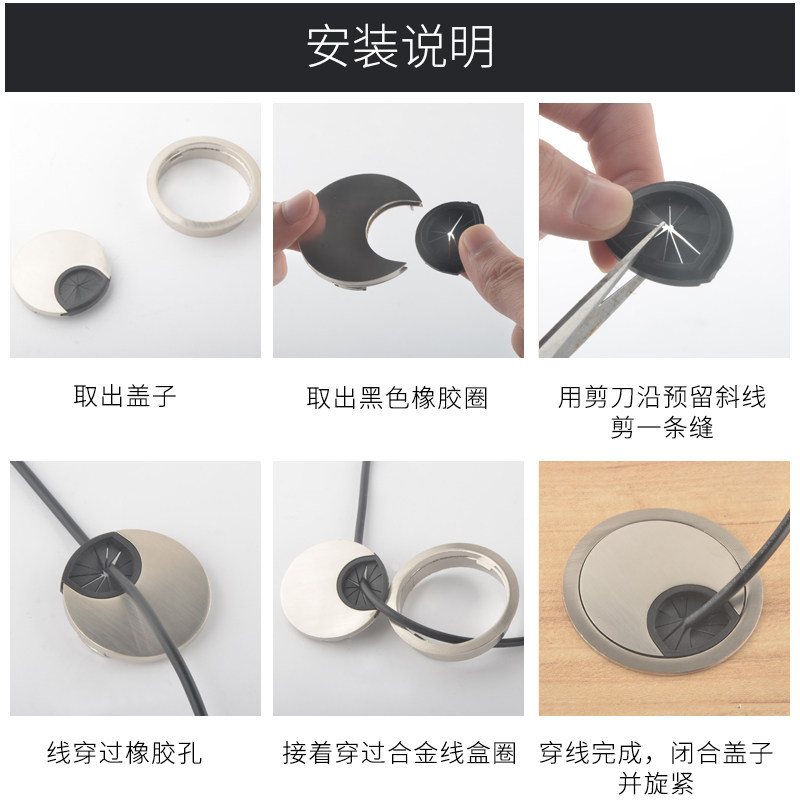 安装说明

取出盖子

取出黑色橡胶圈

用剪刀沿预留斜线剪一条缝

线穿过橡胶孔

接着穿过合金线盒圈

穿线完成，闭合盖子并旋紧