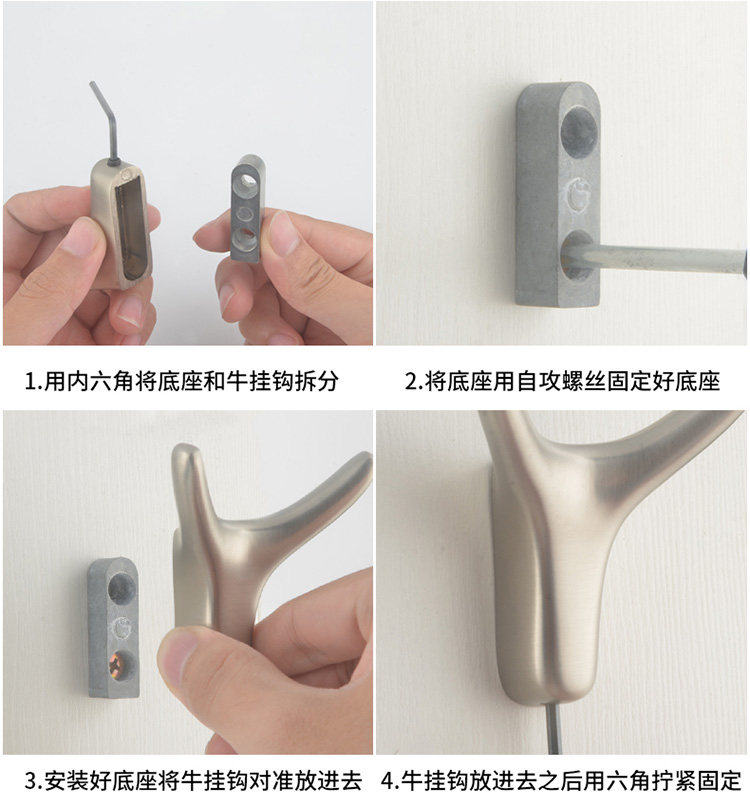 1.用内六角将底座和牛挂钩拆分

2.将底座用自攻螺丝固定好底座

3.安装好底座将牛挂钩对准放进去

4.牛挂钩放进去之后用六角拧紧固定