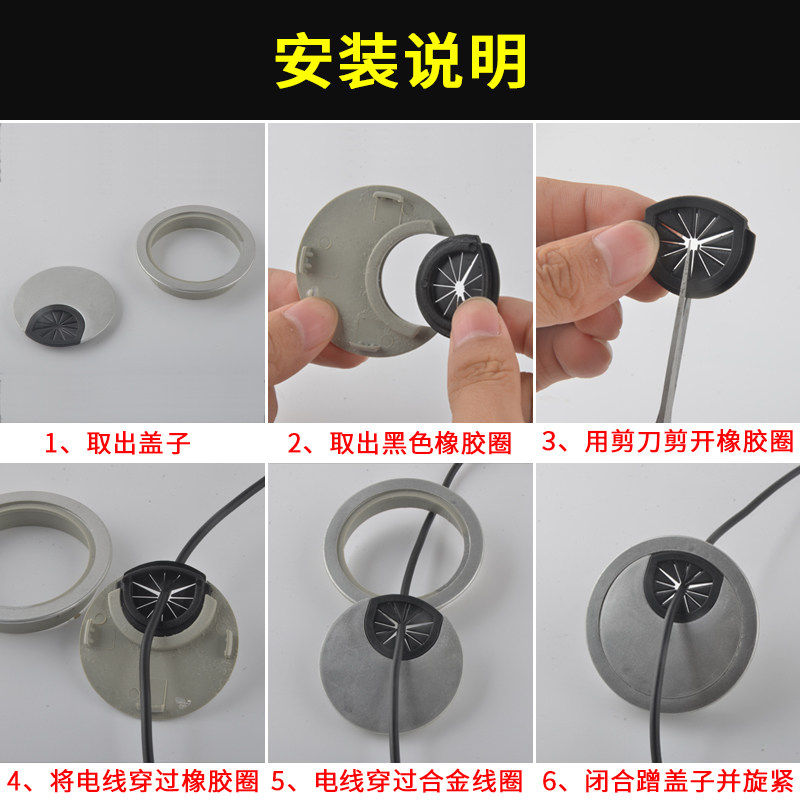 安装说明

1、取出盖子

2、取出黑色橡胶圈

3、用剪刀剪开橡胶圈

4、将电线穿过橡胶圈

5、电线穿过合金线圈

6、闭合蹭盖子并旋紧