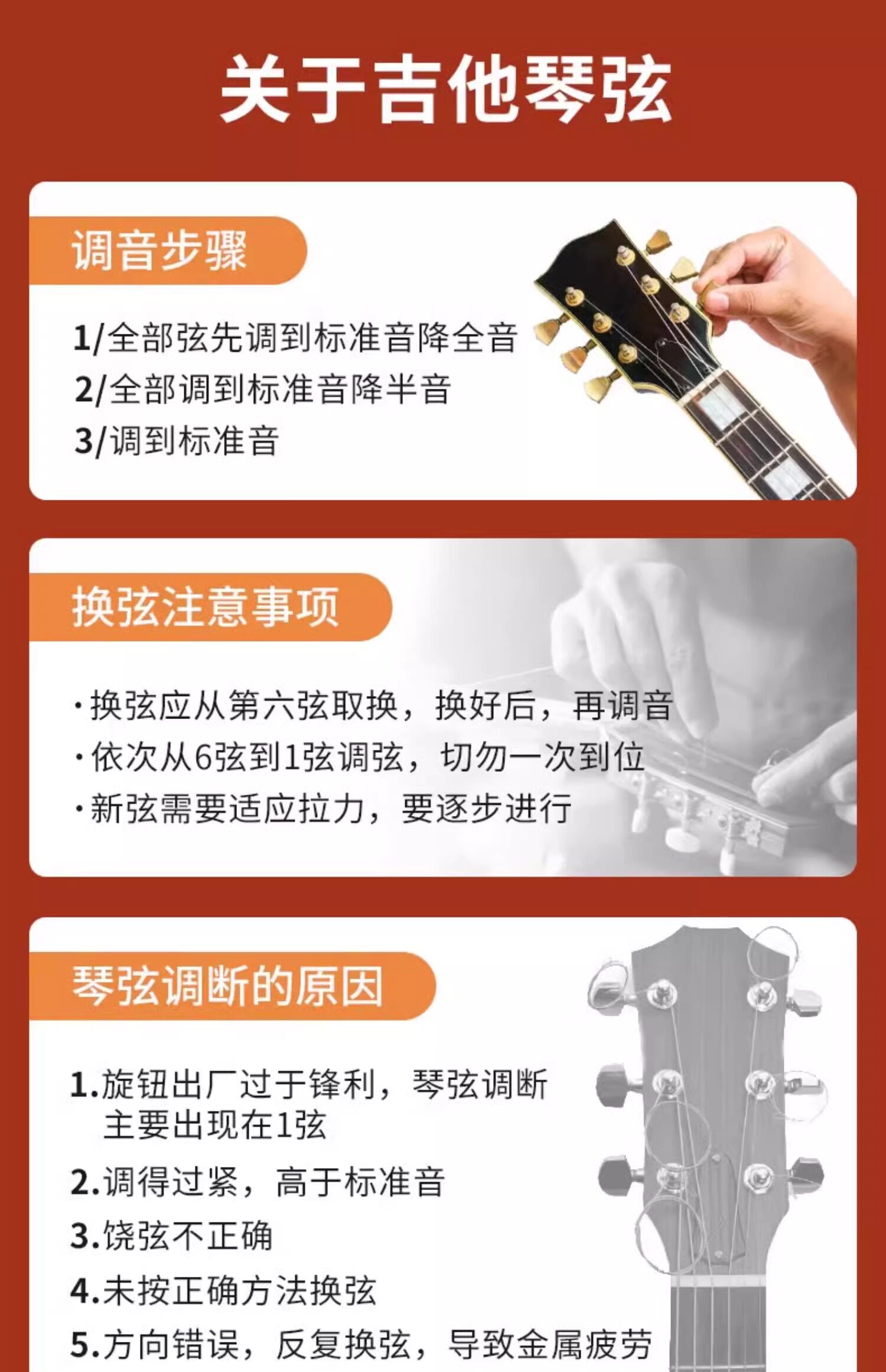 关于吉他琴弦

调音步骤

1/全部弦先调到标准音降全音
2/全部调到标准音降半音
3/调到标准音

换弦注意事项

·换弦应从第六弦取换，换好后，再调音
·依次从6弦到1弦调弦，切勿一次到位
·新弦需要适应拉力，要逐步进行

琴弦调断的原因

1.旋钮出厂过于锋利，琴弦调断主要出现在1弦
2.调得过紧，高于标准音
3.饶弦不正确
4.未按正确方法换弦
5.方向错误，反复换弦，导致金属疲劳