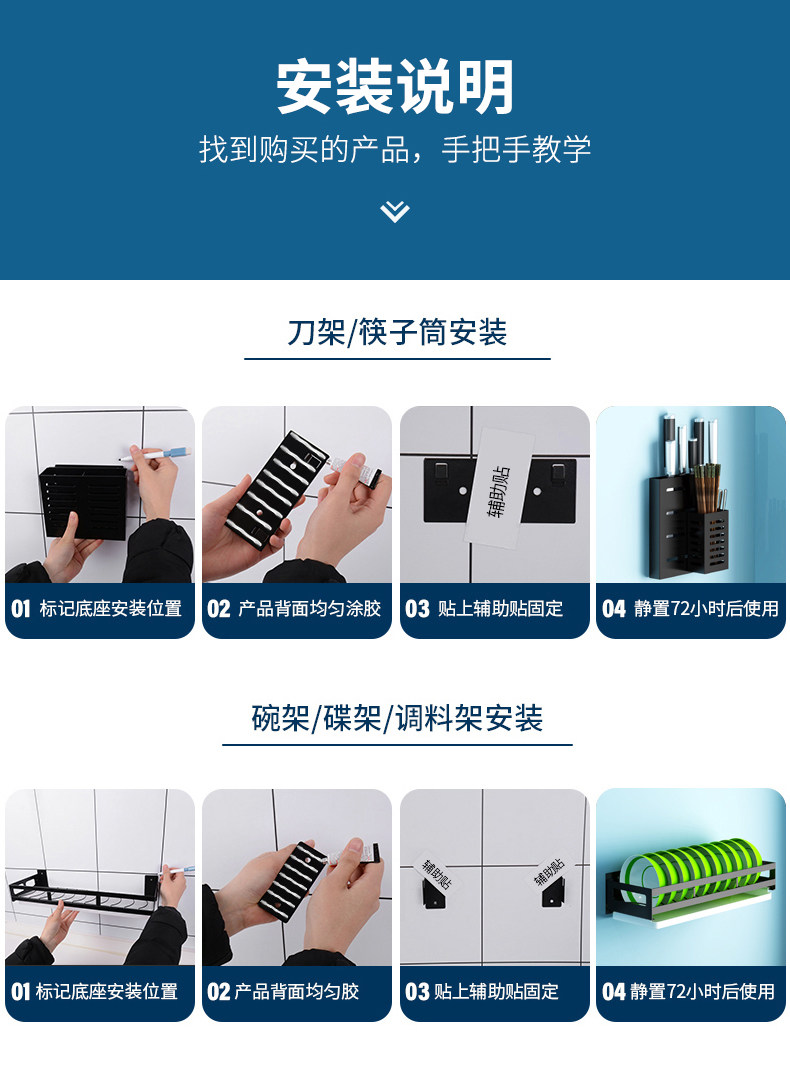 安装说明

找到购买的产品，手把手教学

刀架/筷子筒安装

辅助贴

01 标记底座安装位置

02 产品背面均匀涂胶

03 贴上辅助贴固定

04 静置72小时后使用

碗架/碟架/调料架安装

辅助贴

辅助贴

01 标记底座安装位置

02 产品背面均匀胶

03 贴上辅助贴固定

04 静置72小时后使用