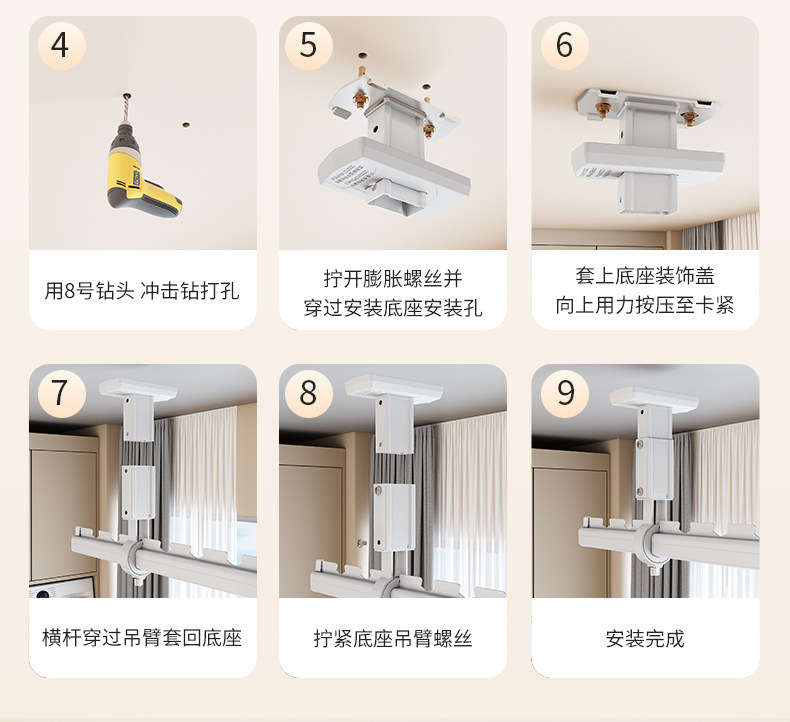 4

用8号钻头 冲击钻打孔

5

拧开膨胀螺丝并
穿过安装底座安装孔

6

套上底座装饰盖
向上用力按压至卡紧

7

横杆穿过吊臂套回底座

8

拧紧底座吊臂螺丝

9

安装完成