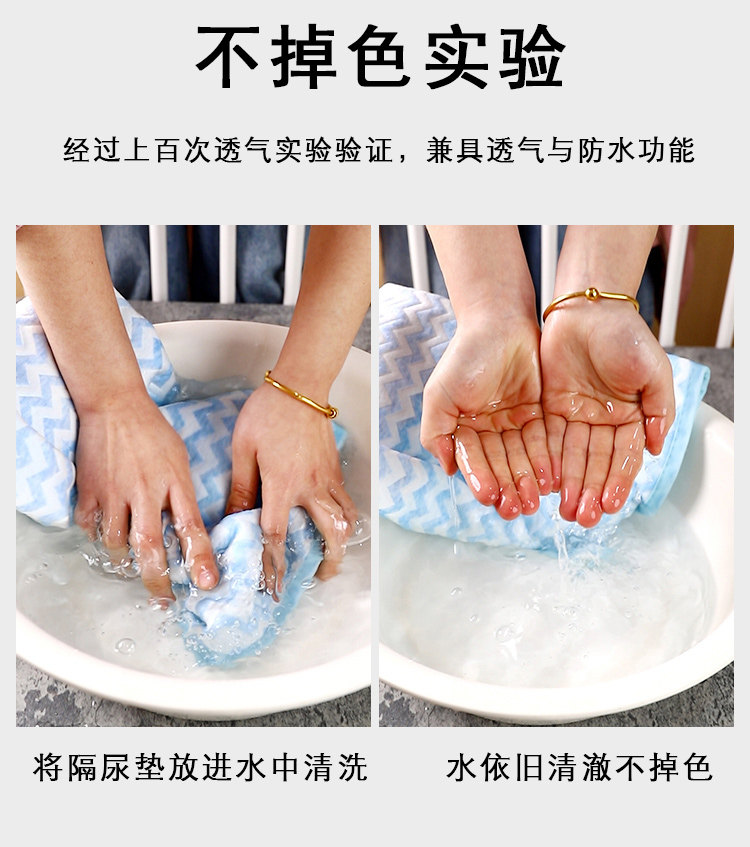 不掉色实验

经过上百次透气实验验证，兼具透气与防水功能

将隔尿垫放进水中清洗

水依旧清澈不掉色