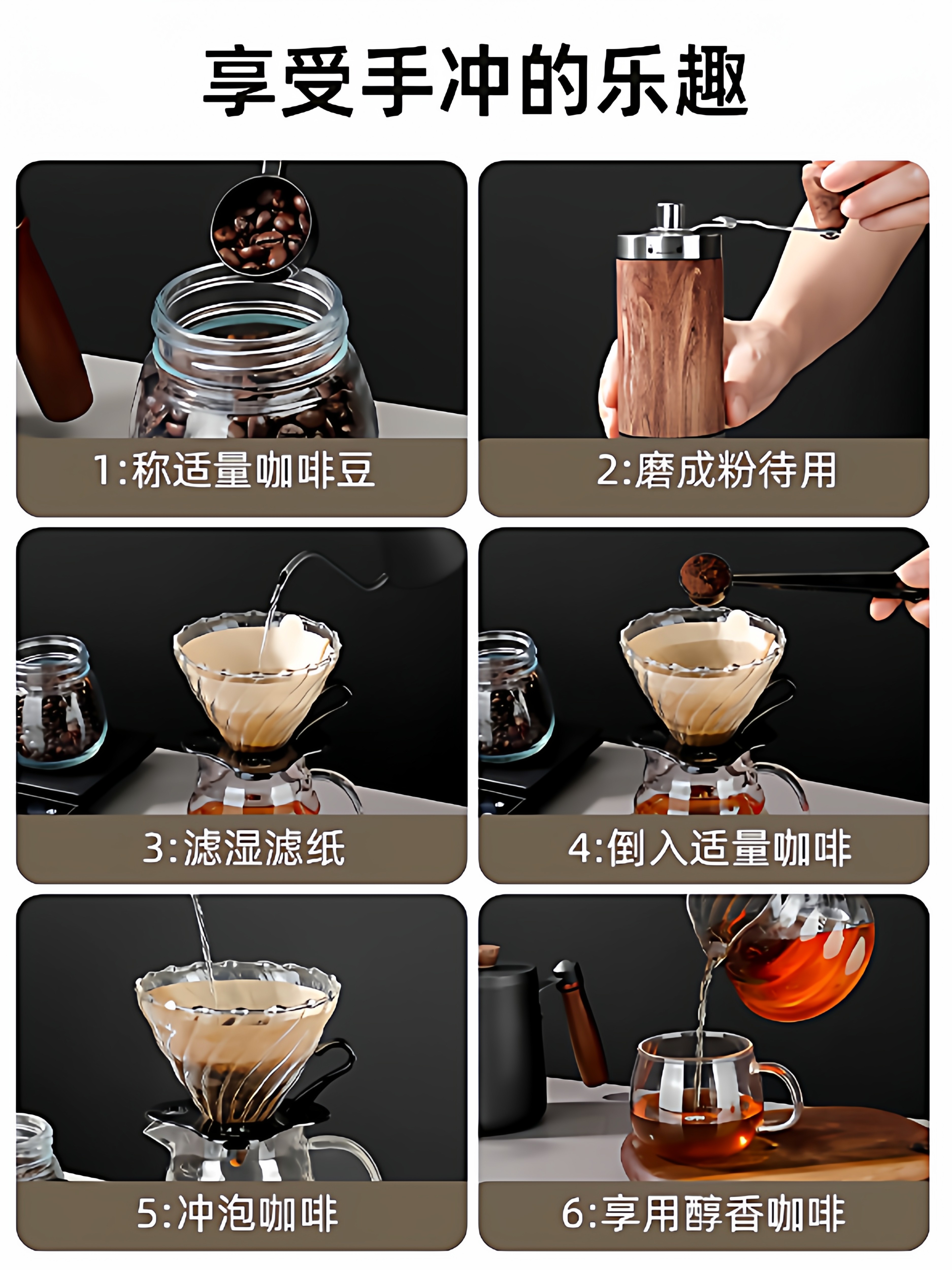 享受手冲的乐趣

1:称适量咖啡豆

2:磨成粉待用

3:滤湿滤纸

4:倒入适量咖啡

5:冲泡咖啡

6:享用醇香咖啡