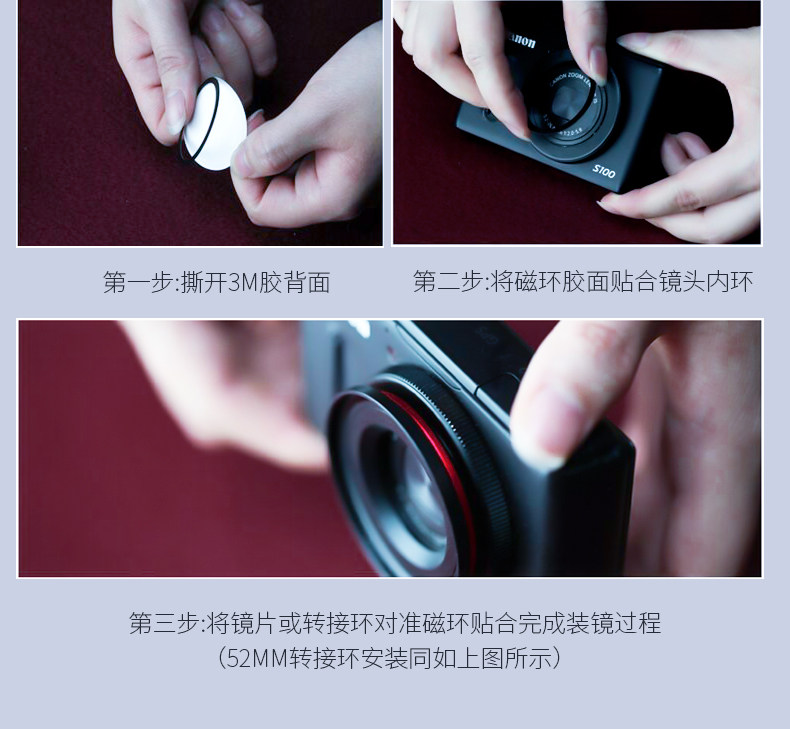 Canon

CANON ZOOM LENS

S100

第一步:撕开3M胶背面

第二步:将磁环胶面贴合镜头内环

第三步:将镜片或转接环对准磁环贴合完成装镜过程
(52MM转接环安装同如上图所示)