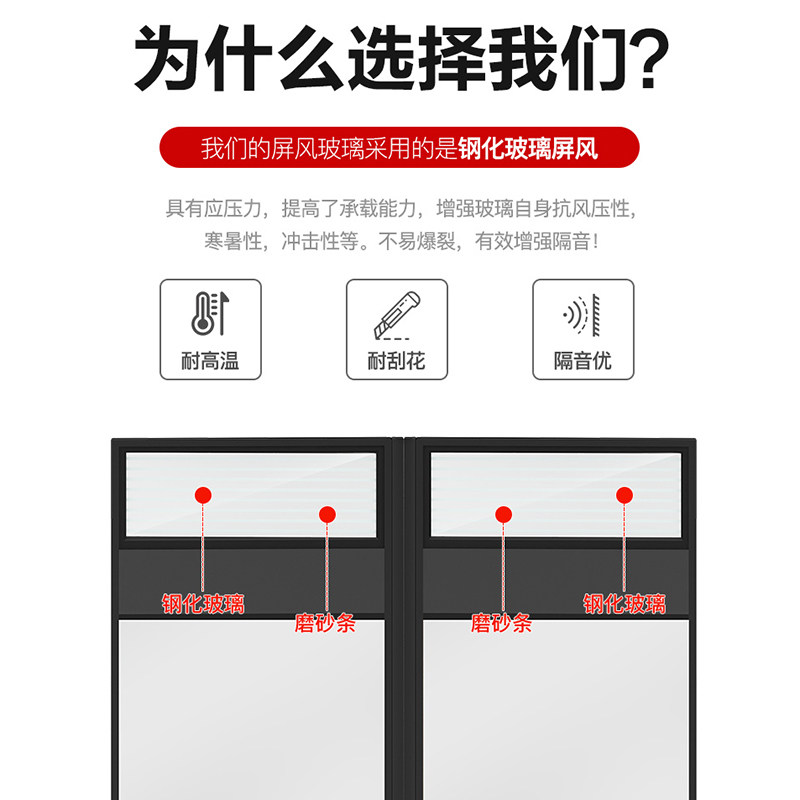 为什么选择我们?

我们的屏风玻璃采用的是钢化玻璃屏风

具有应压力，提高了承载能力，增强玻璃自身抗风压性，寒暑性，冲击性等。不易爆裂，有效增强隔音!

耐高温

耐刮花

隔音优

钢化玻璃

磨砂条

磨砂条

钢化玻璃