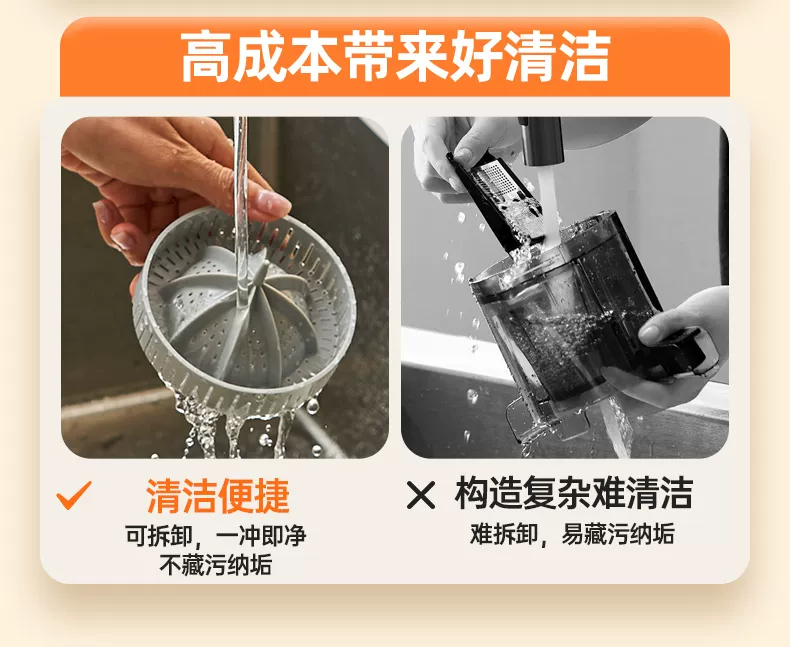 高成本带来好清洁

✓ 清洁便捷

可拆卸，一冲即净
不藏污纳垢

✕ 构造复杂难清洁

难拆卸，易藏污纳垢