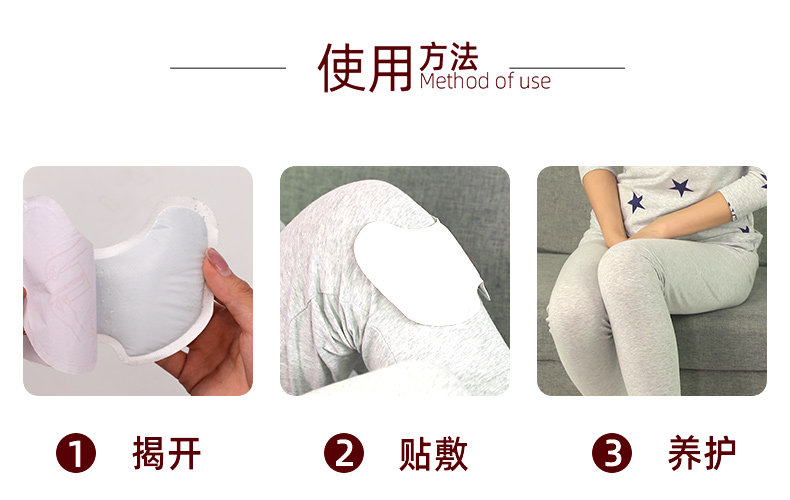 使用方法
Method of use

1 揭开

2 贴敷

3 养护