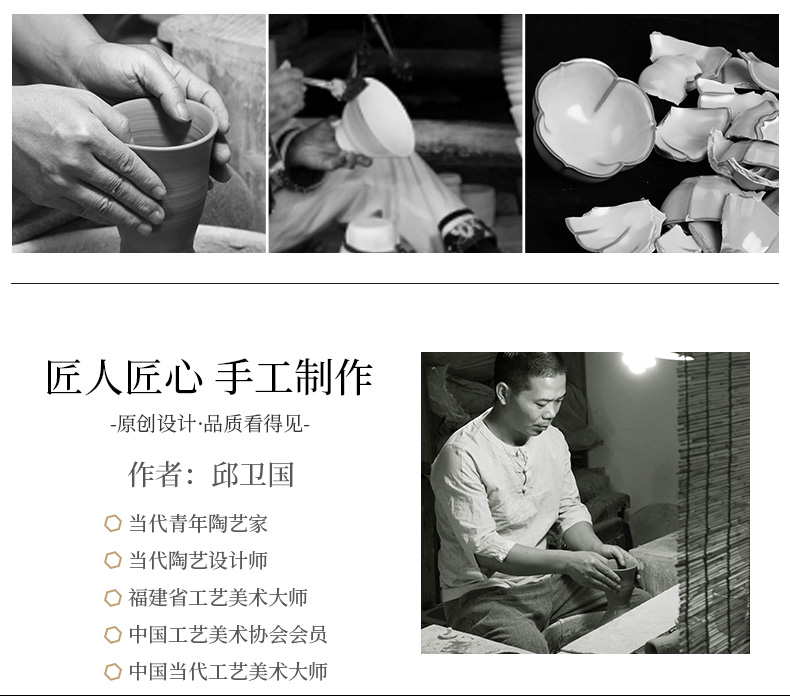 匠人匠心 手工制作

-原创设计·品质看得见-

作者：邱卫国

当代青年陶艺家

当代陶艺设计师

福建省工艺美术大师

中国工艺美术协会会员

中国当代工艺美术大师